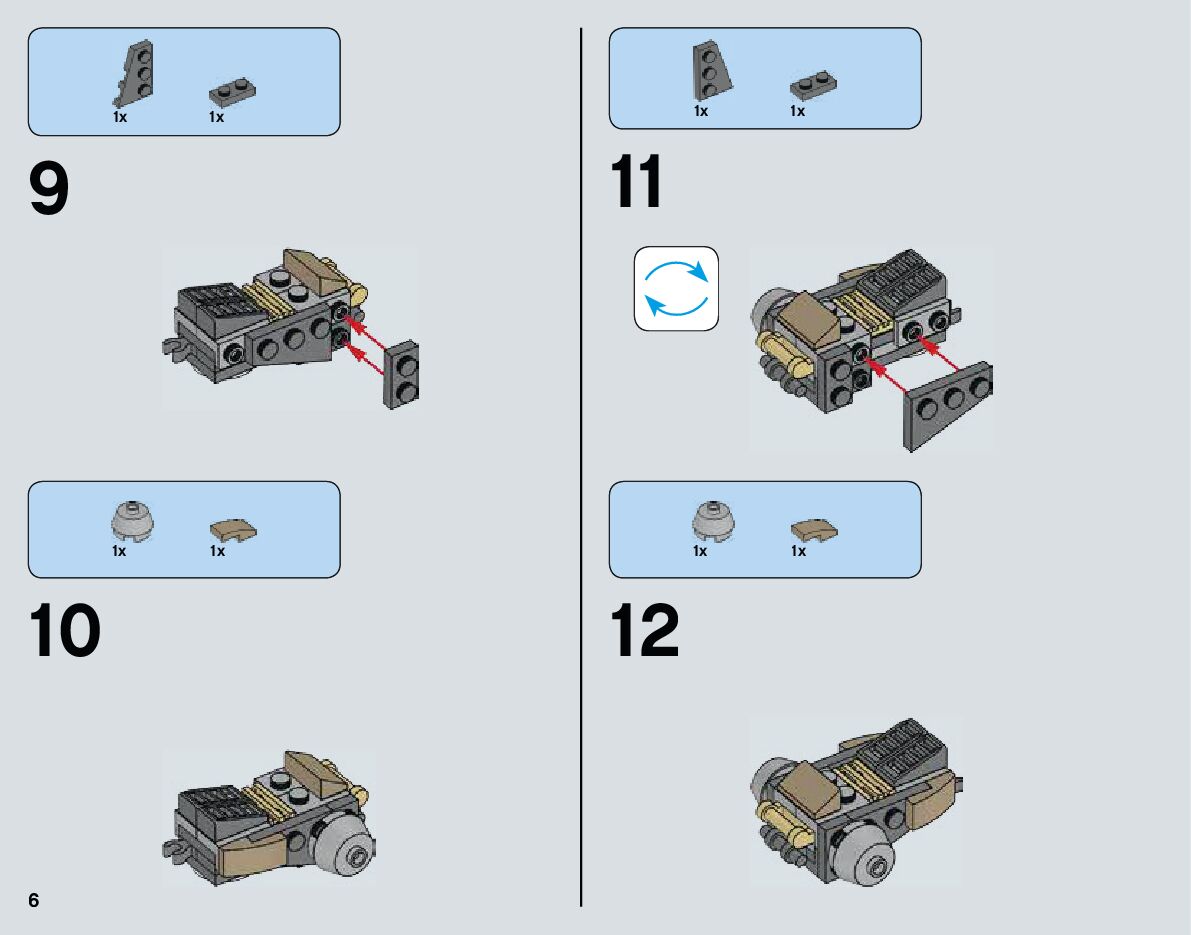 1x 1x

9

1x 1x

10

6

1x 1x

11

1x 1x

12