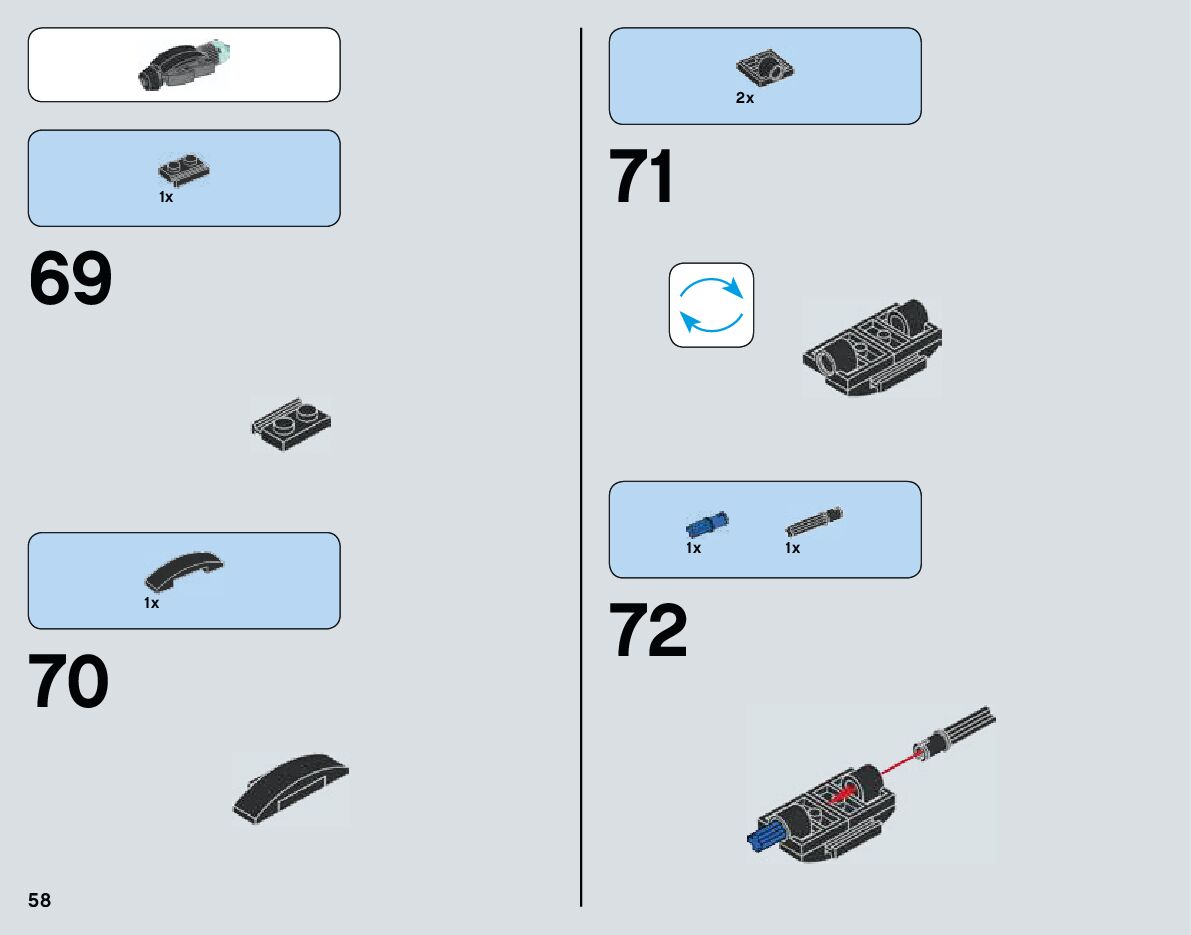 1x

69

1x

70

58

2x

71

1x

1x

72