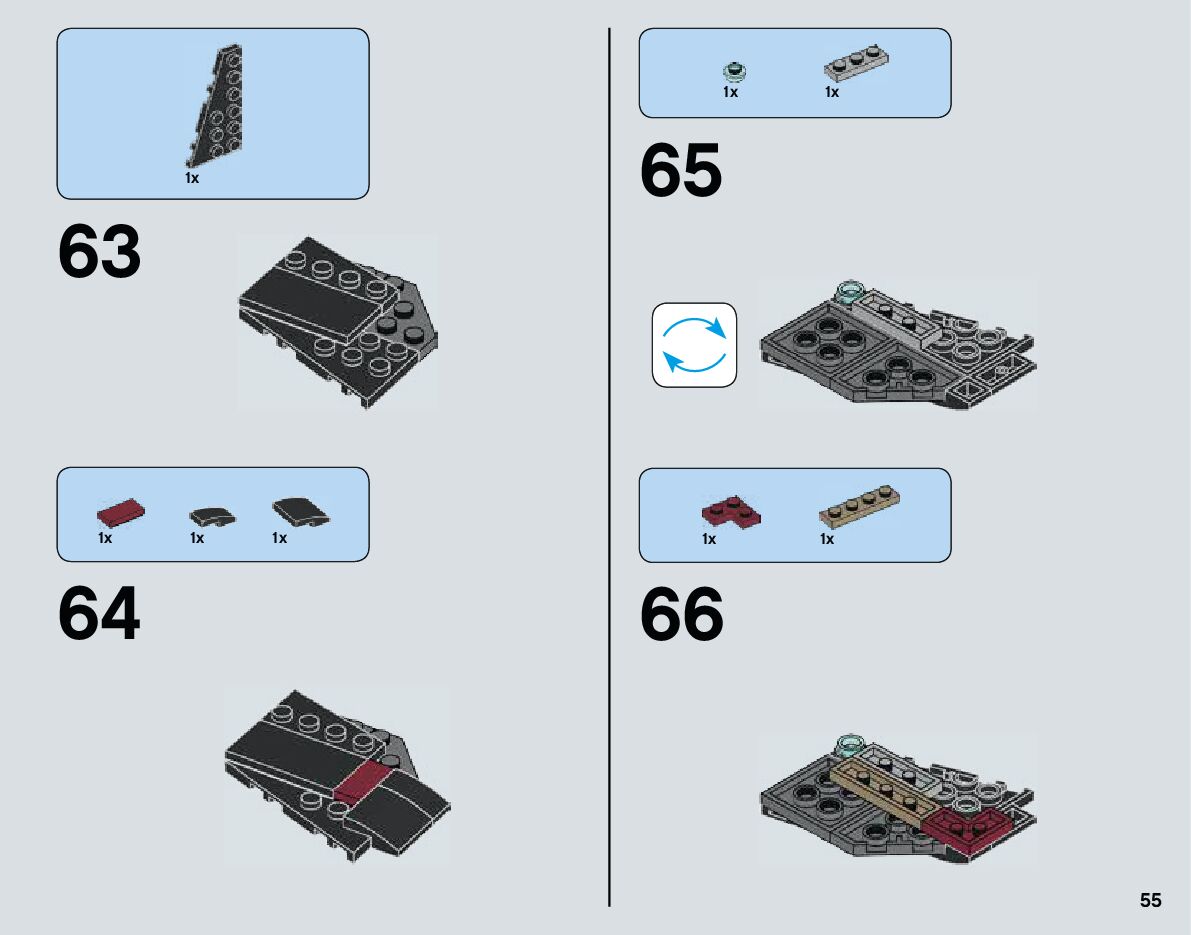 1x

63

1x 1x 1x

64

1x 1x

65

1x 1x

66

55