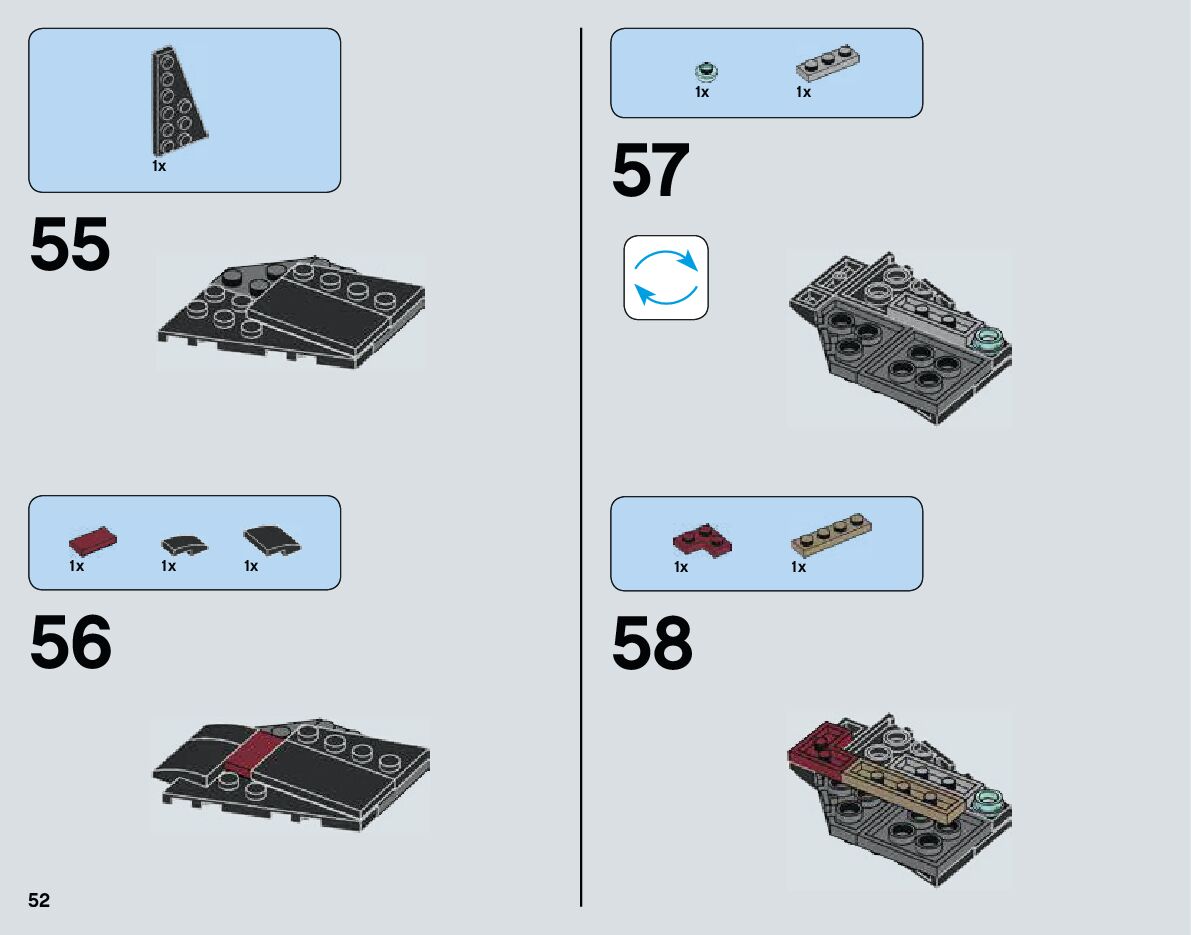 1x

55

1x 1x 1x

56

52

1x 1x

57

1x 1x

58