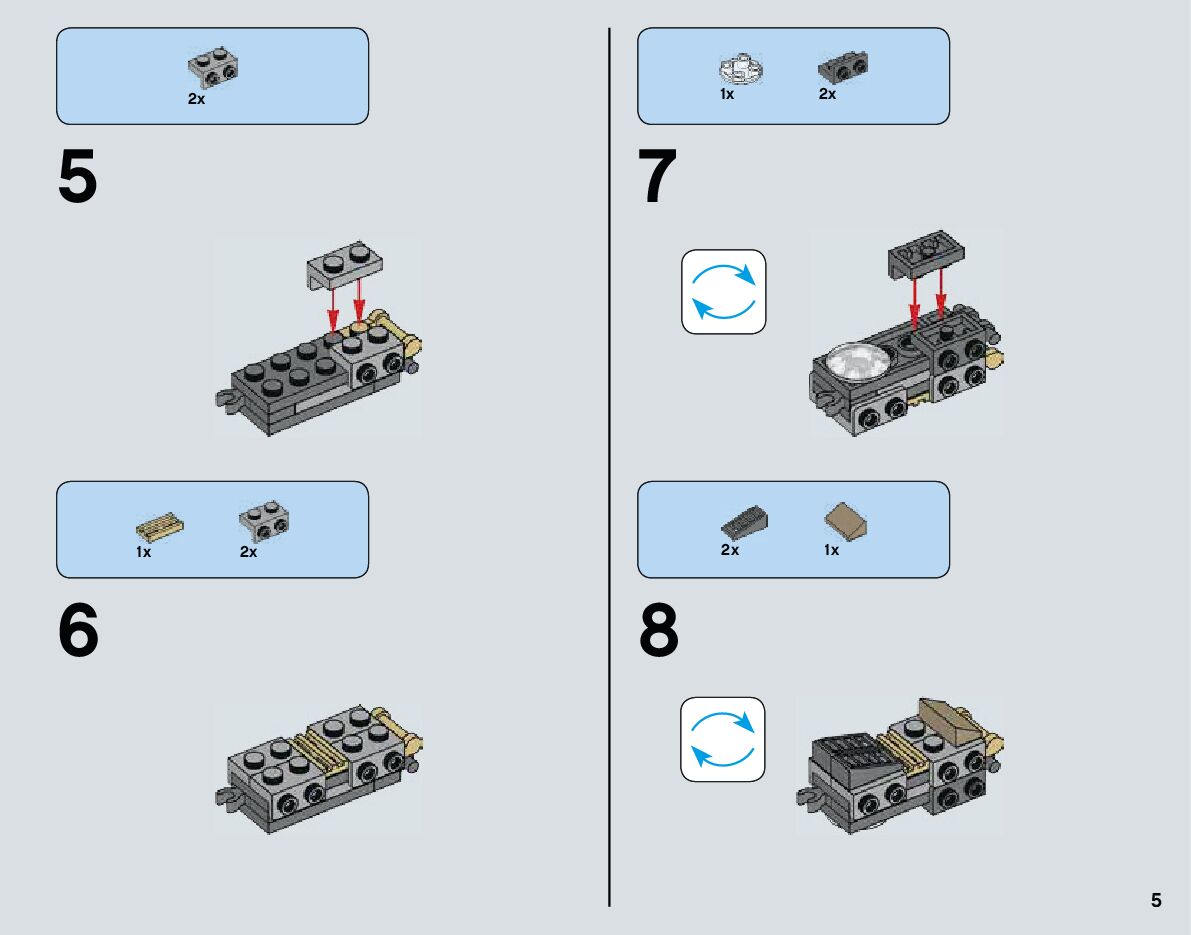 2x

5

1x 2x

6

1x 2x

7

2x 1x

8

5