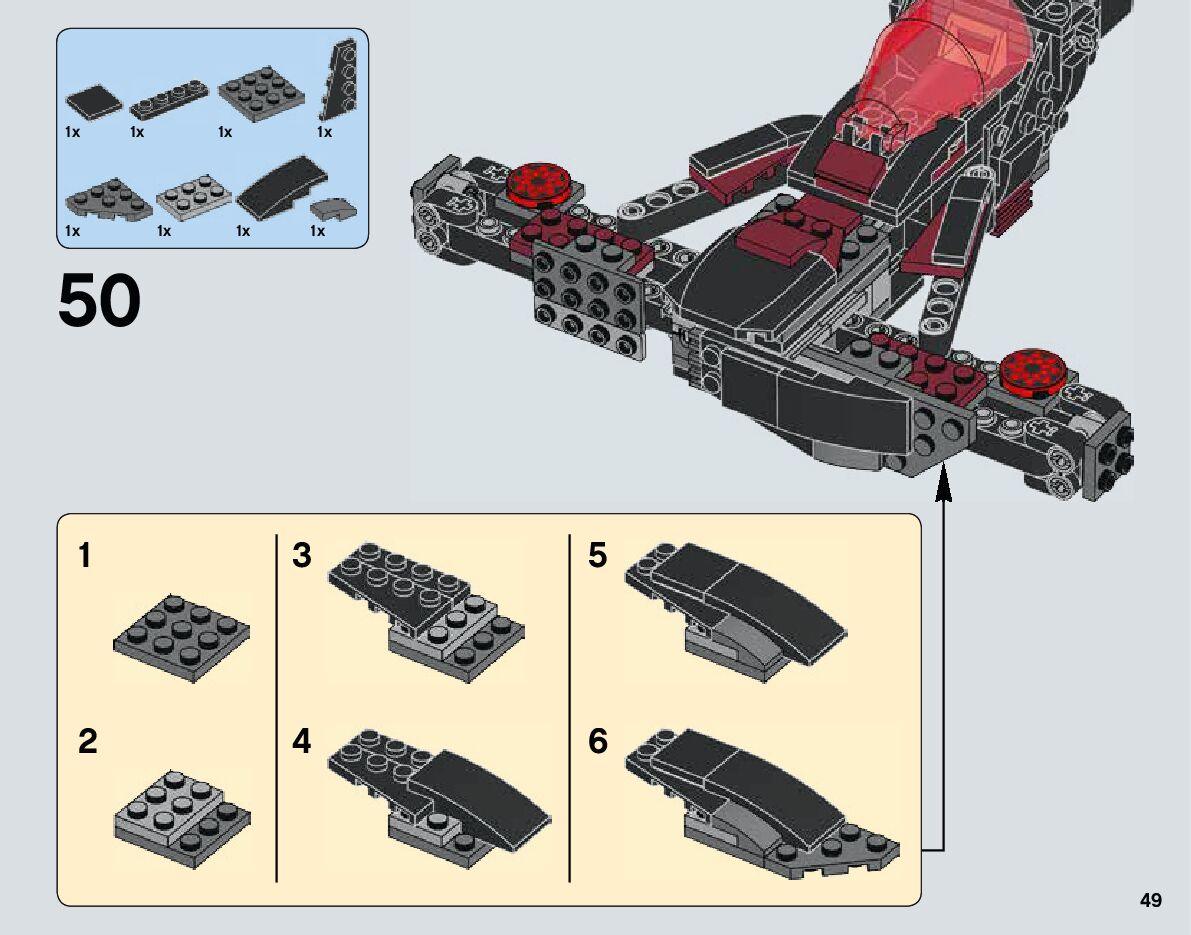 1x 1x 1x 1x
1x 1x 1x 1x

50

1

2

3

4

5

6

49