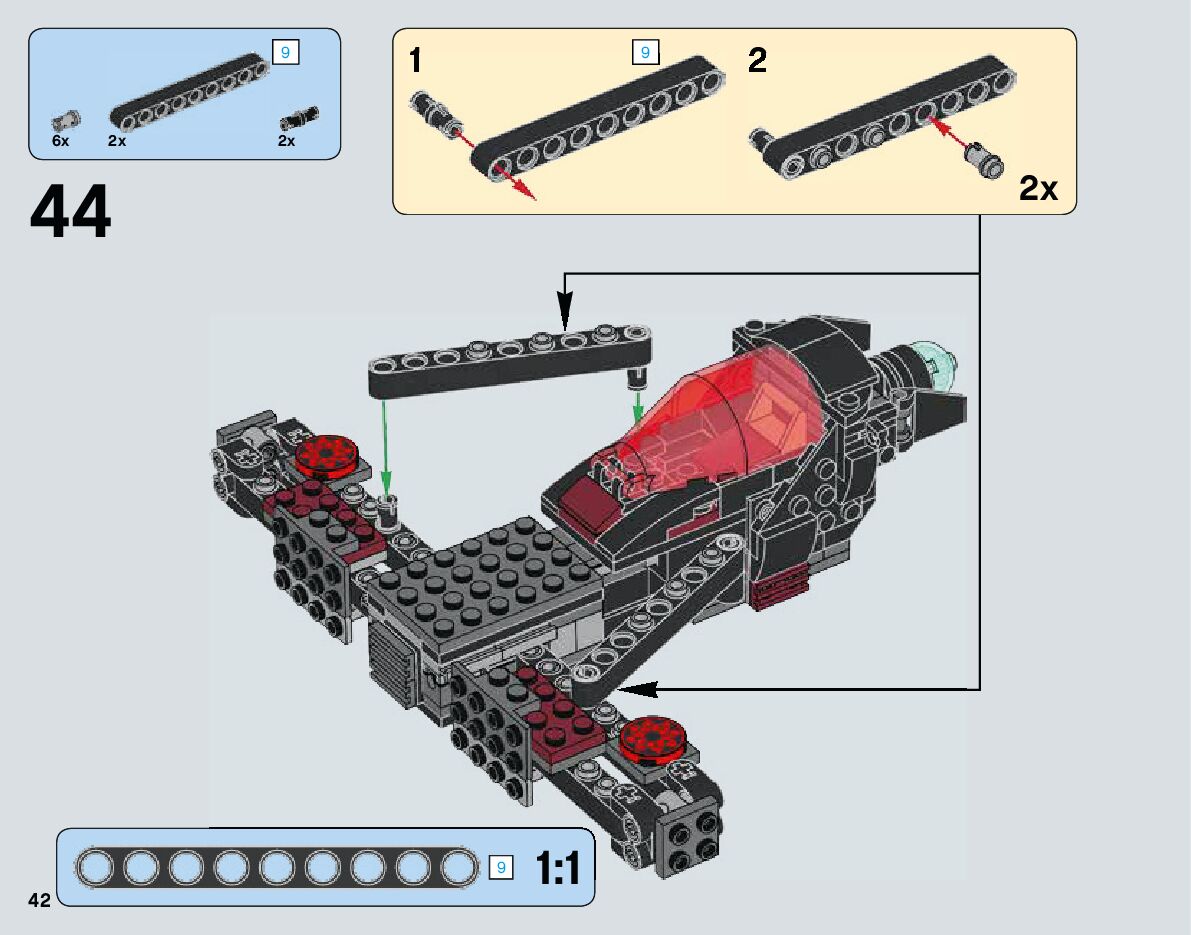 9
6x 2x 2x

44

1
9
2
2x

9 1:1

42