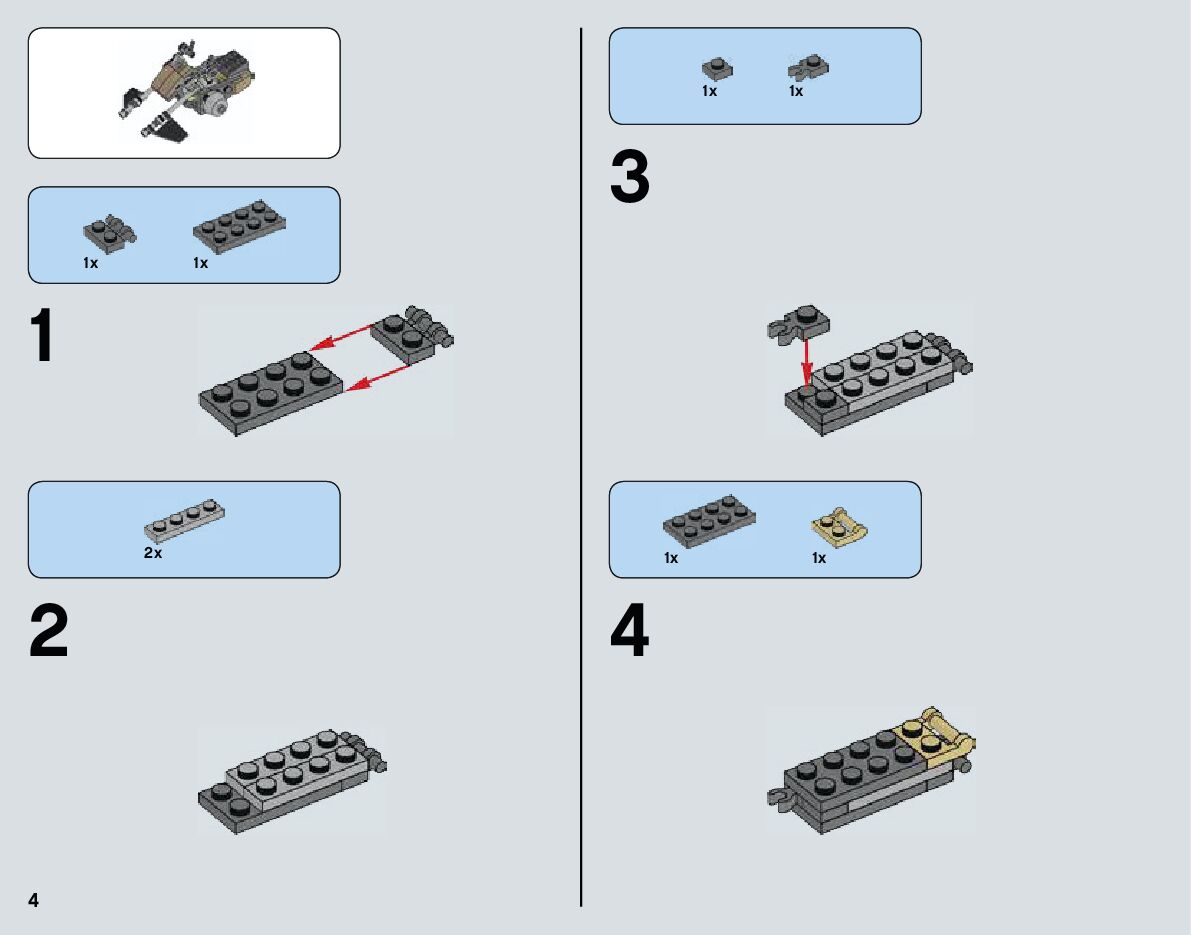 1x 1x

1

2x

2

4

1x 1x

3

1x 1x

4