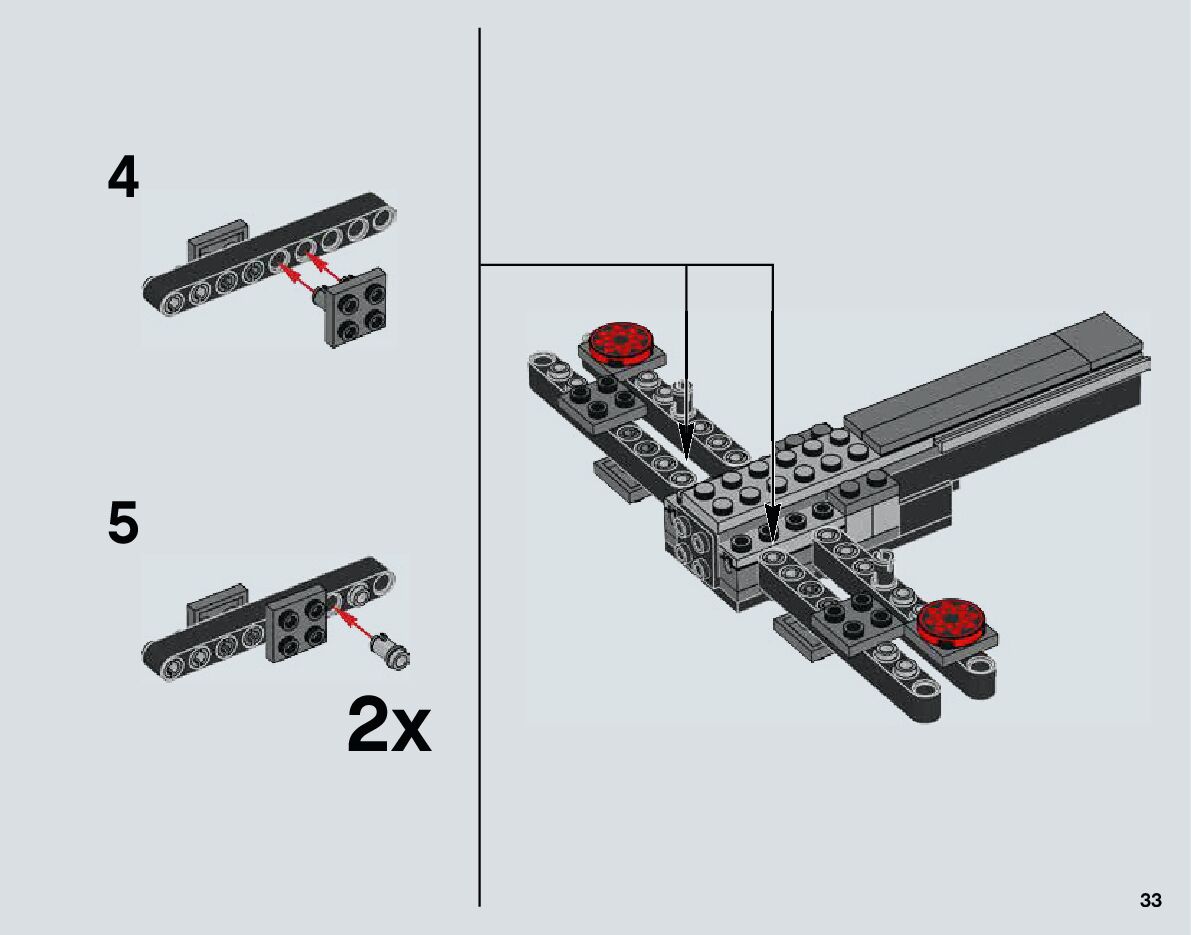 4

5

2x

33