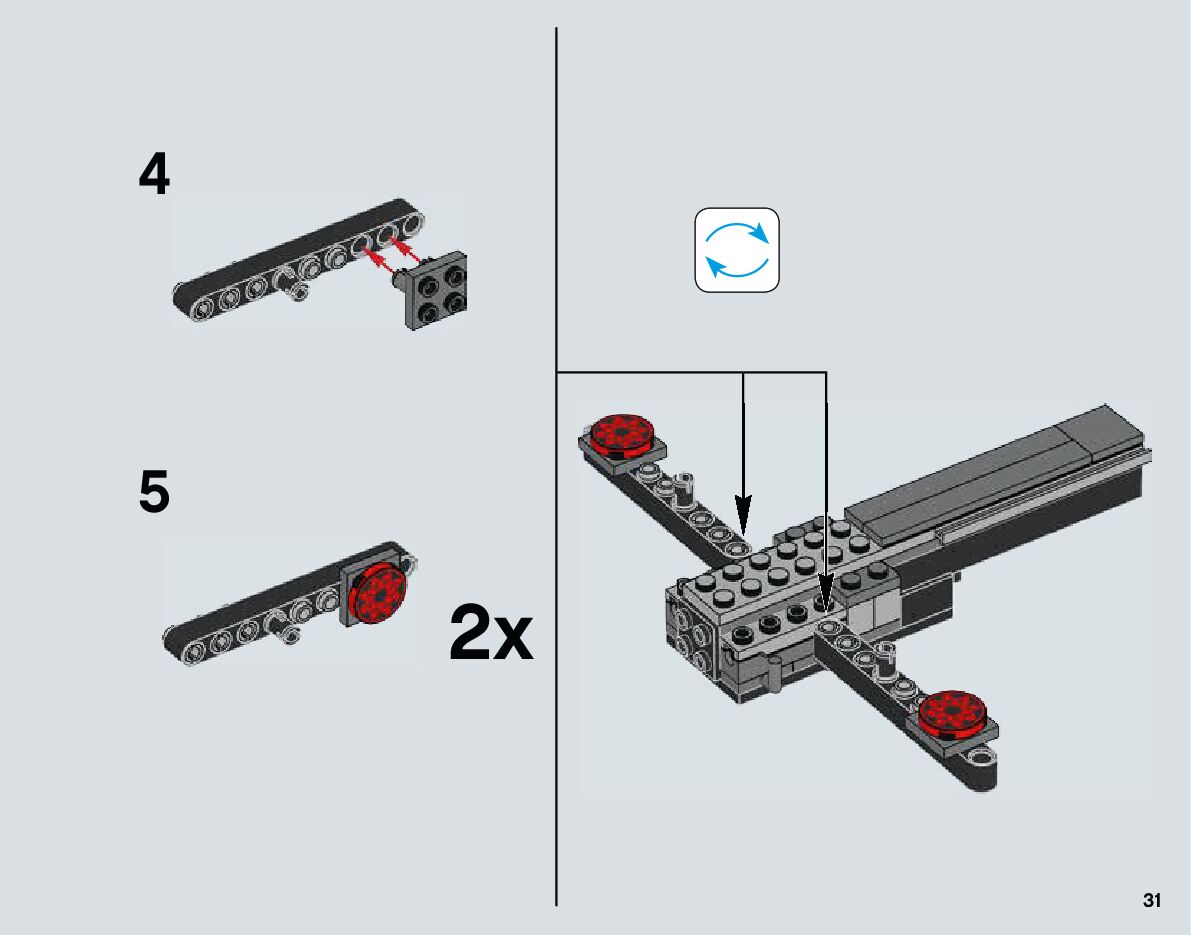 4

5

2x

31