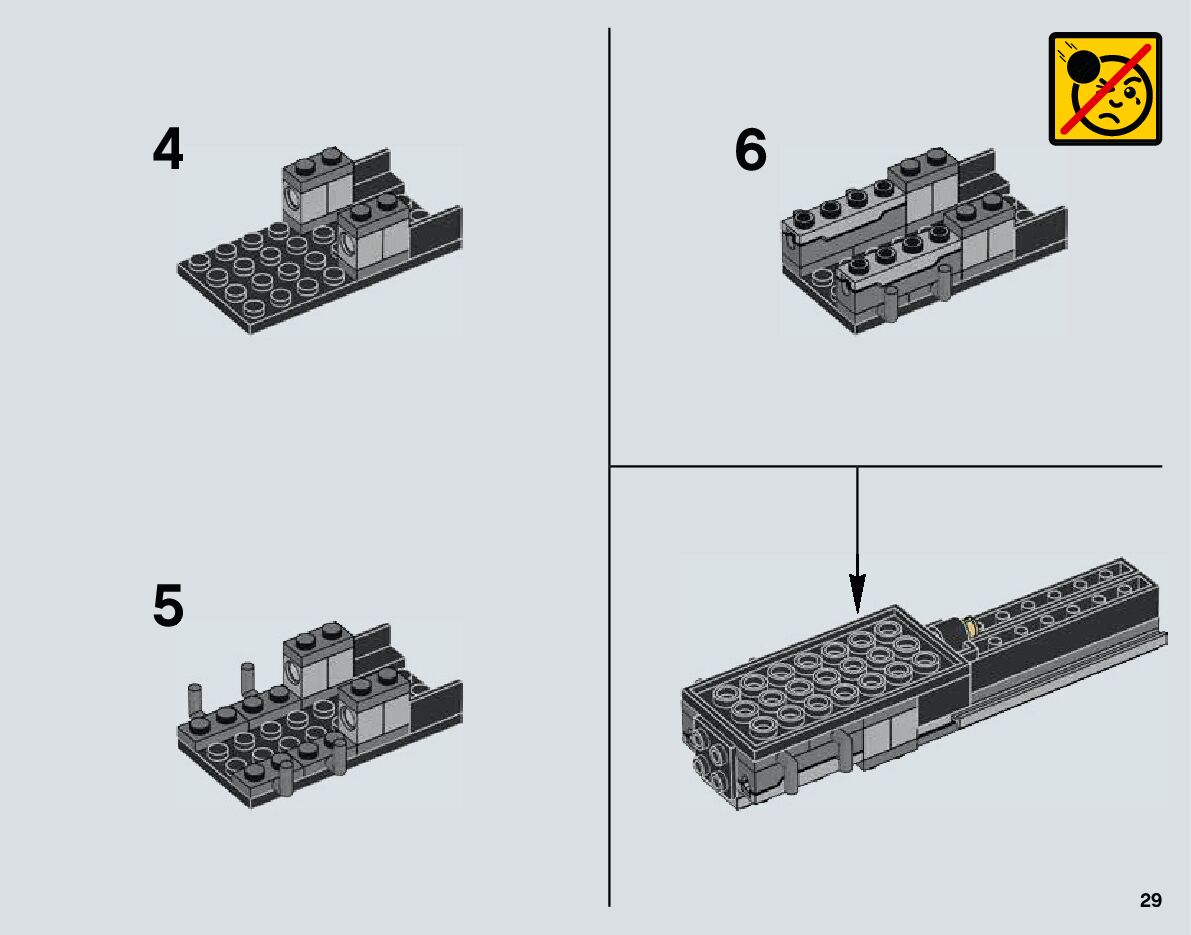 4

5

6

29