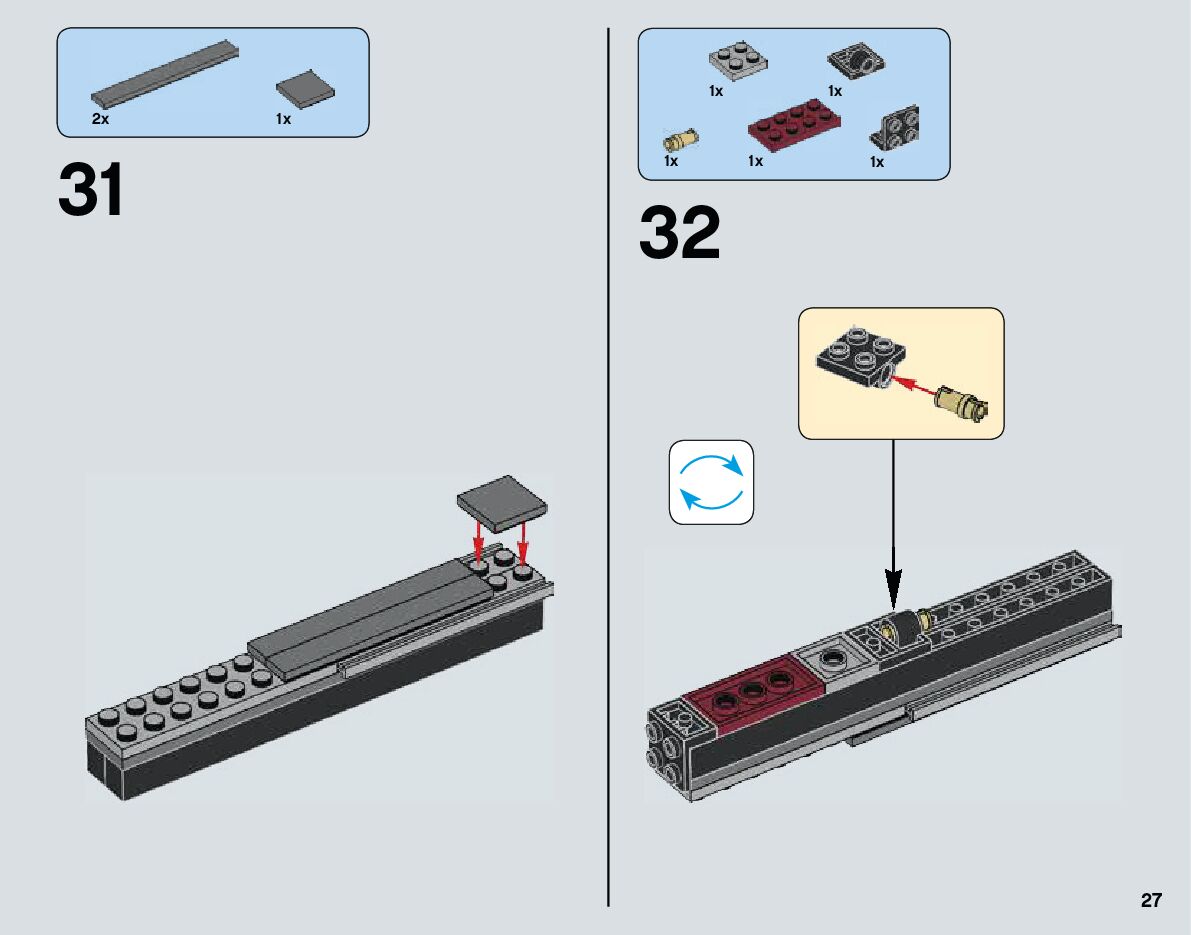 2x

1x

31

1x

1x

1x

1x

1x

32

27