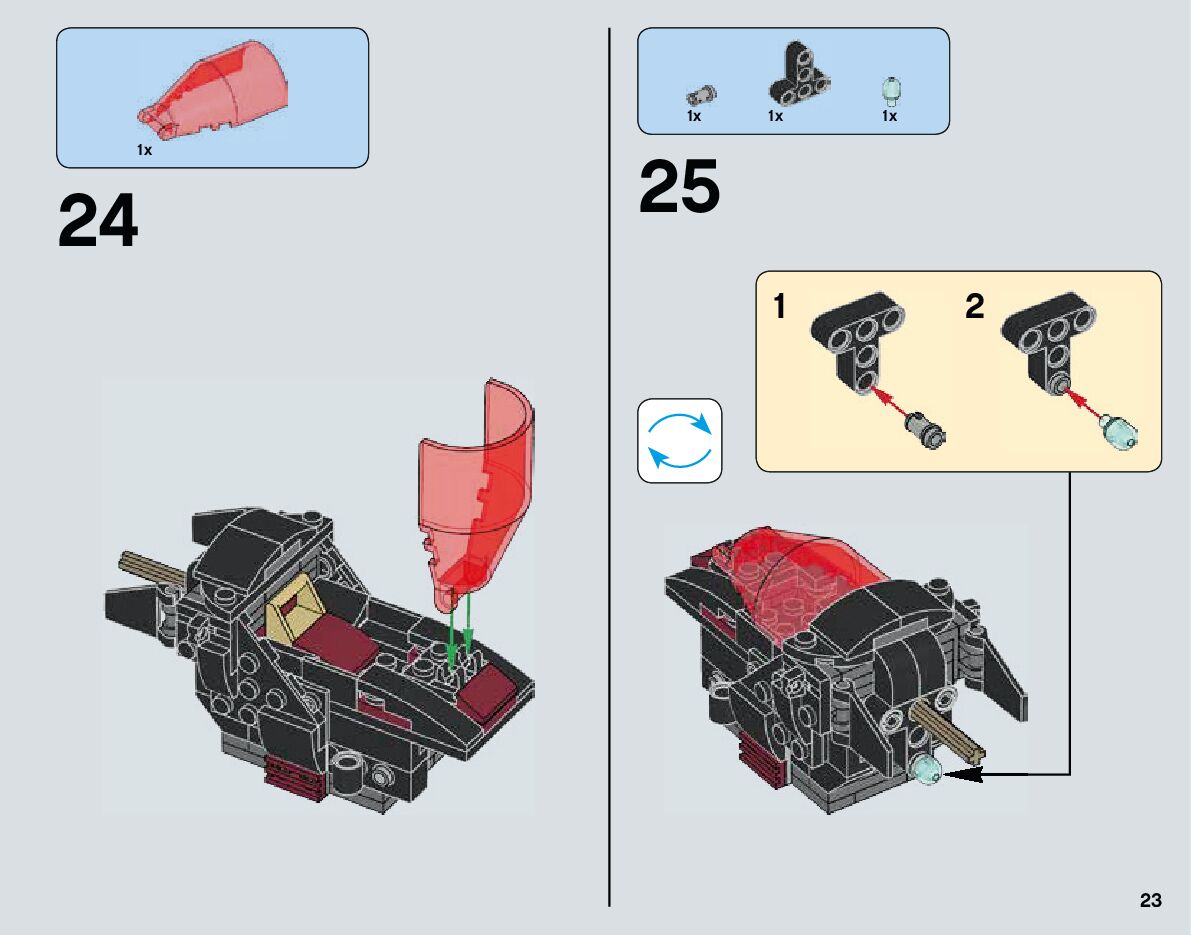 1x

24

1x 1x 1x

25

1

2

23