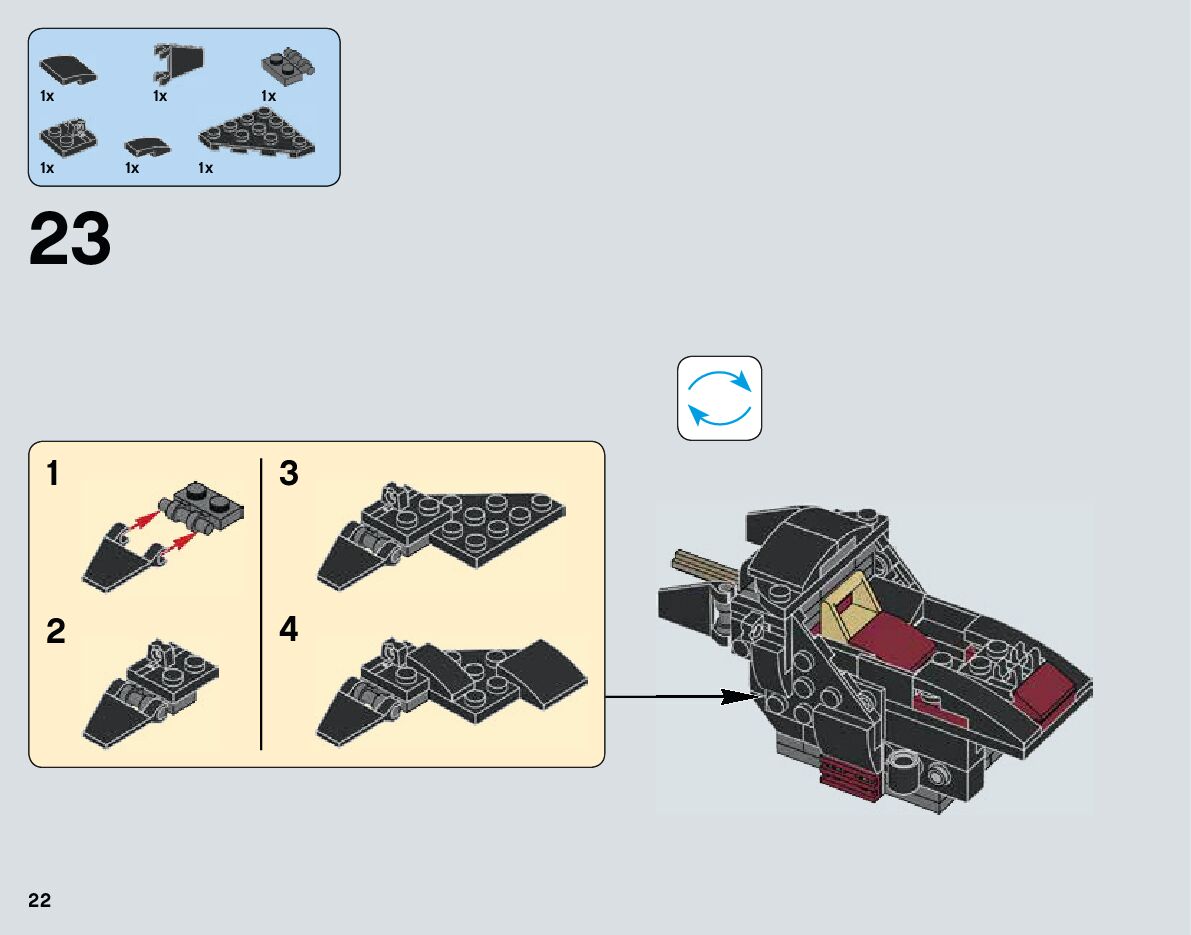 1x 1x 1x
1x 1x 1x

23

1
2
3
4

22