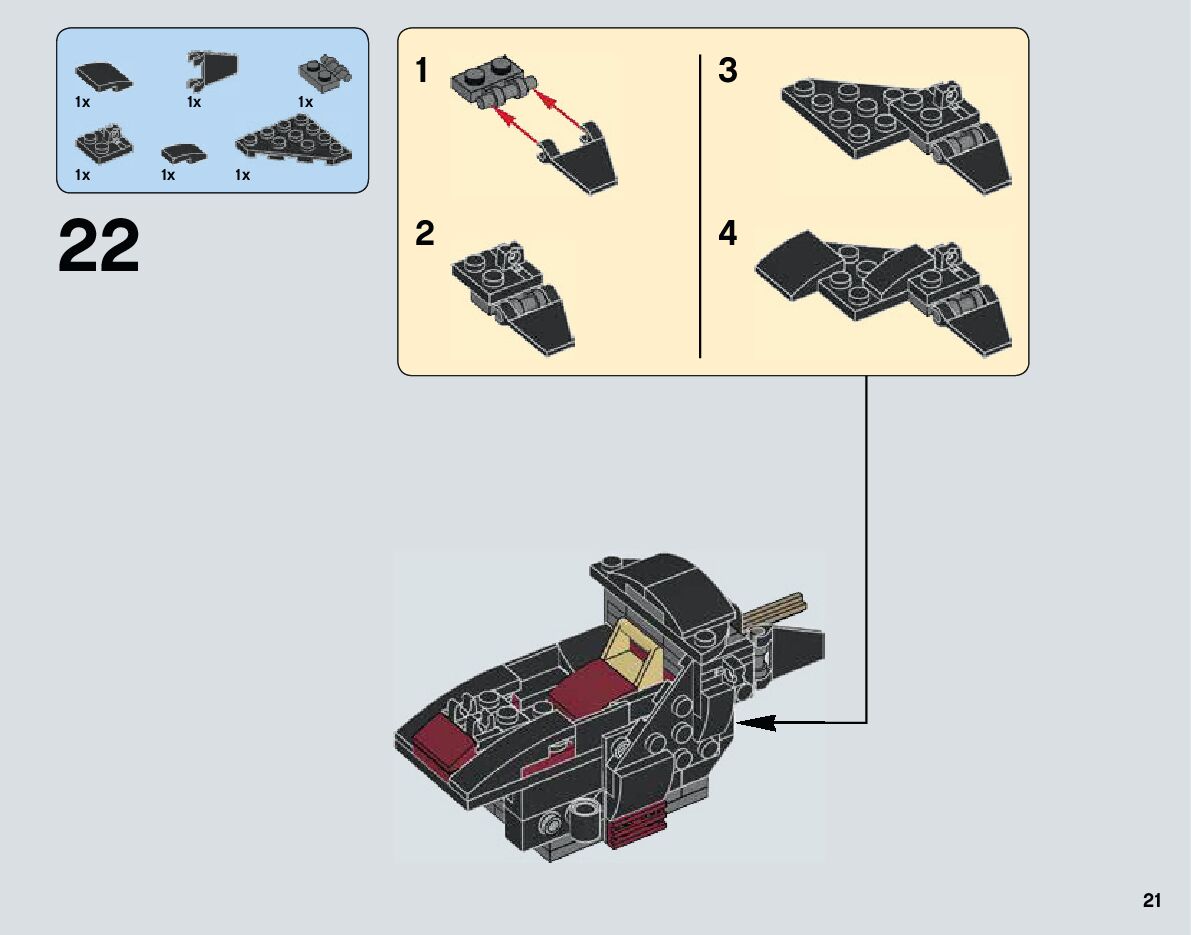 1x
1x
1x
1x
1x
1x

22

1

2

3

4

21