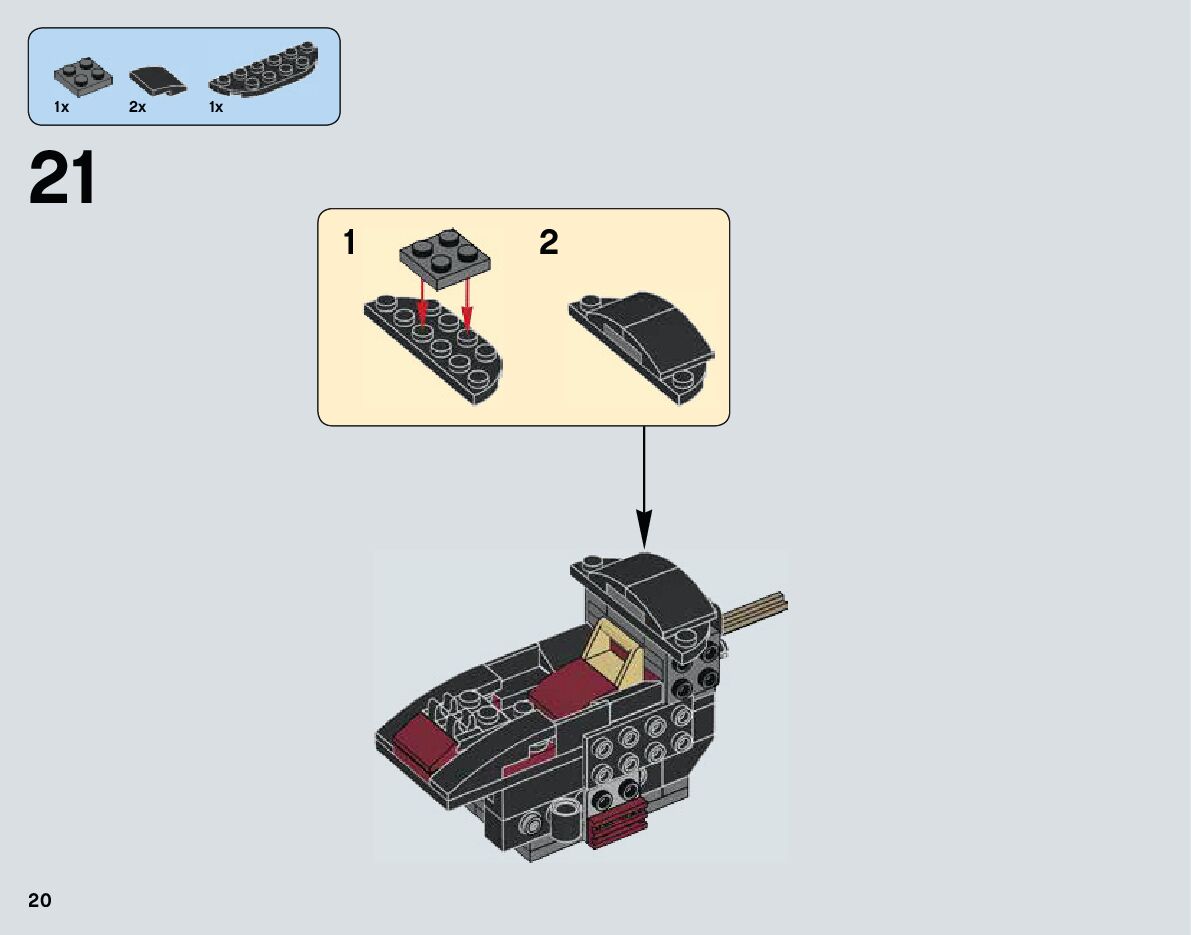 1x 2x 1x

21

1

2

20