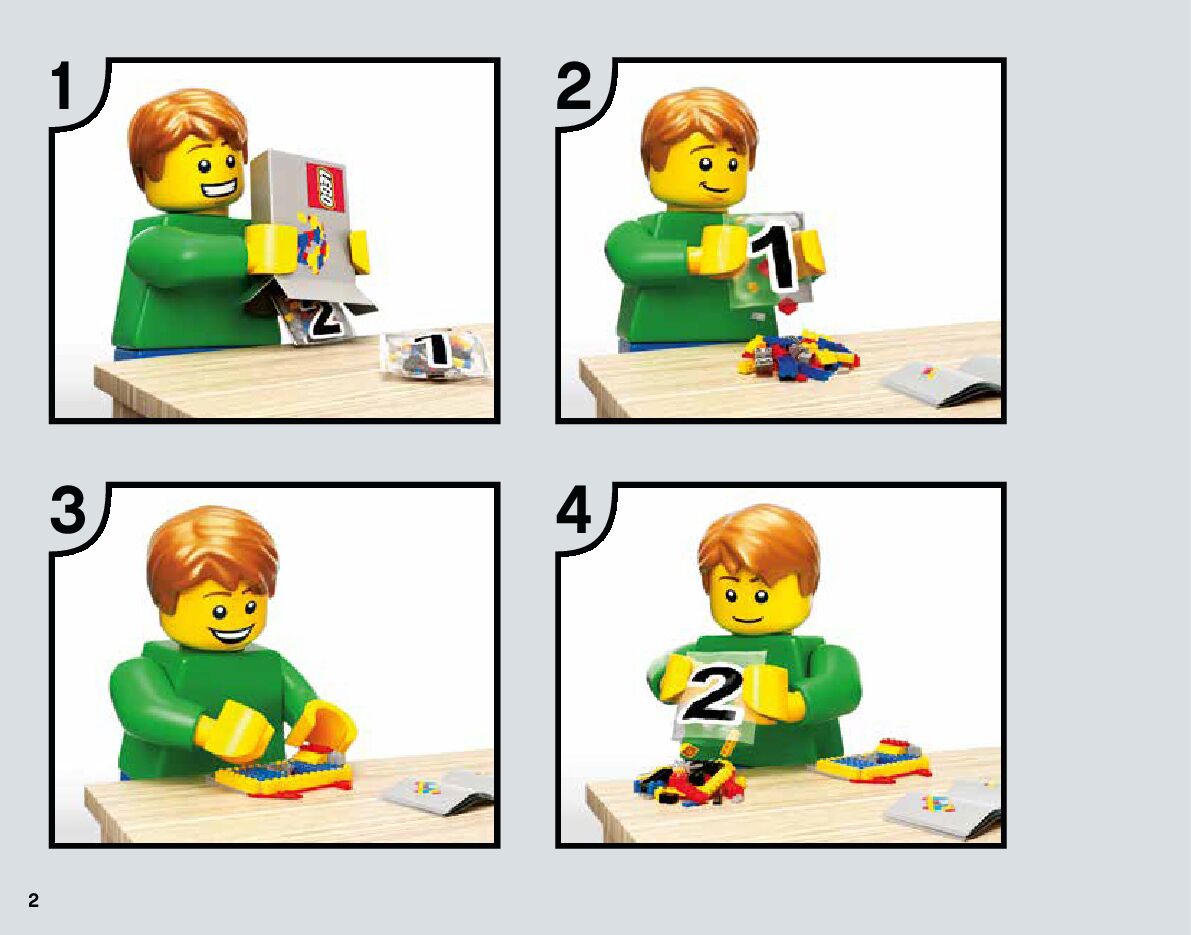 1

LEGO

2

1

2

1

3

4

2

2