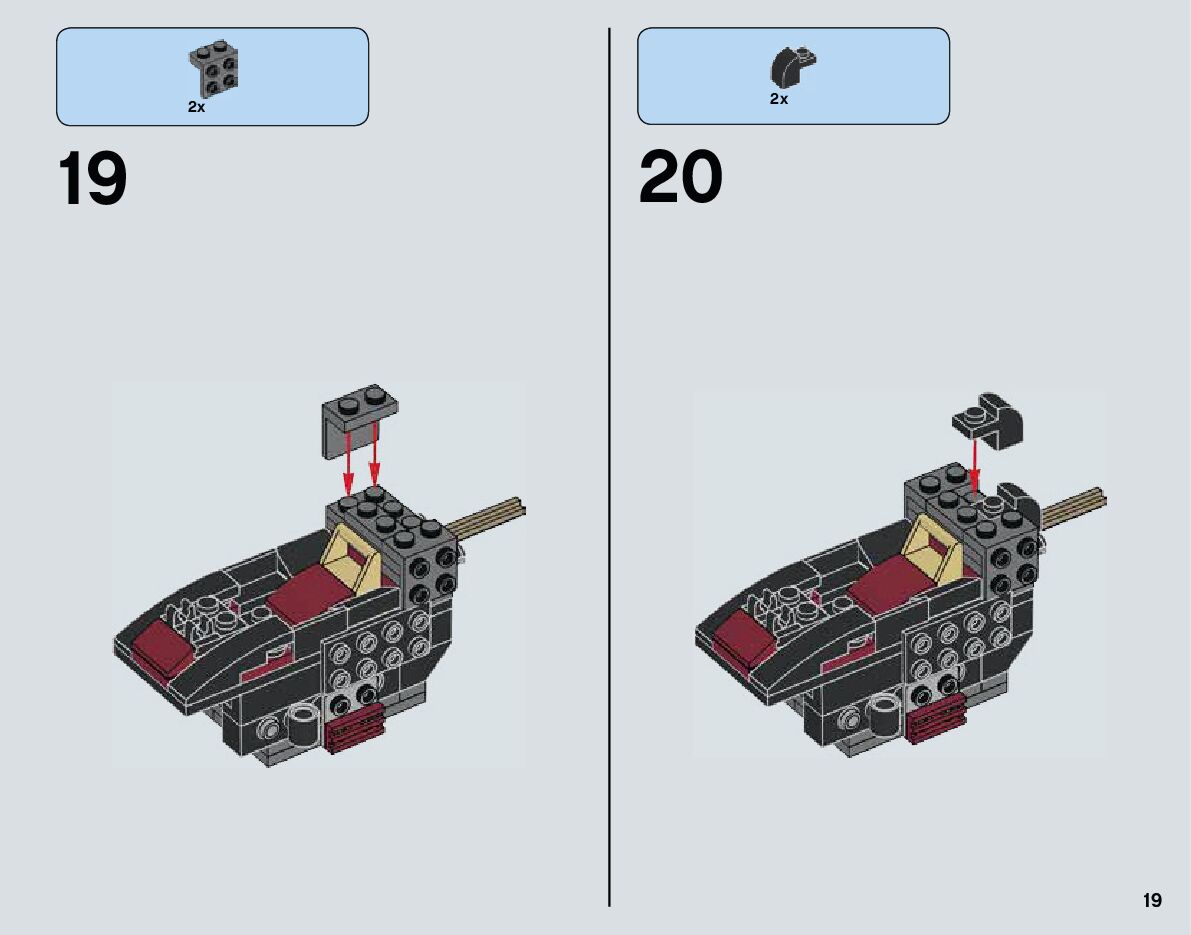 2x

19

2x

20

19