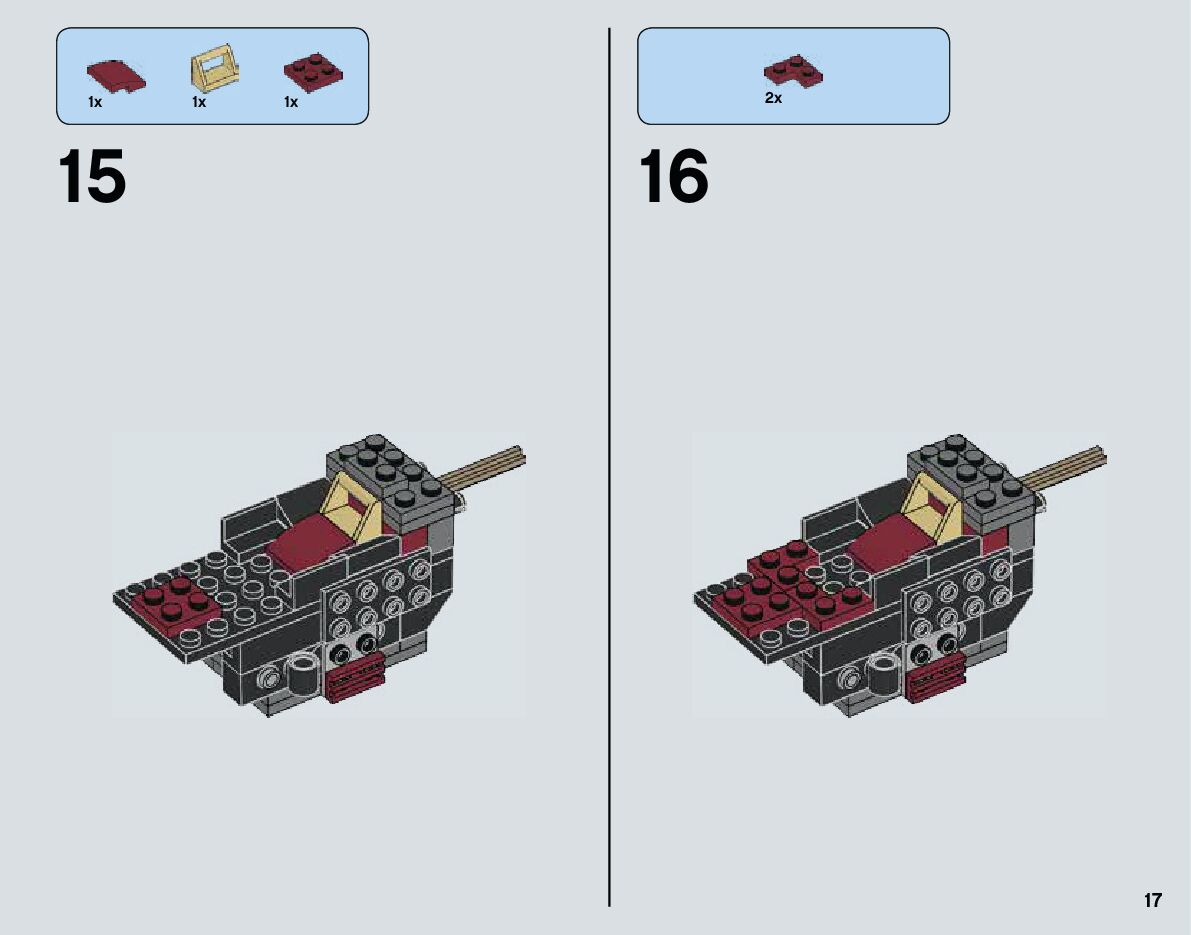 1x 1x 1x

15

2x

16

17