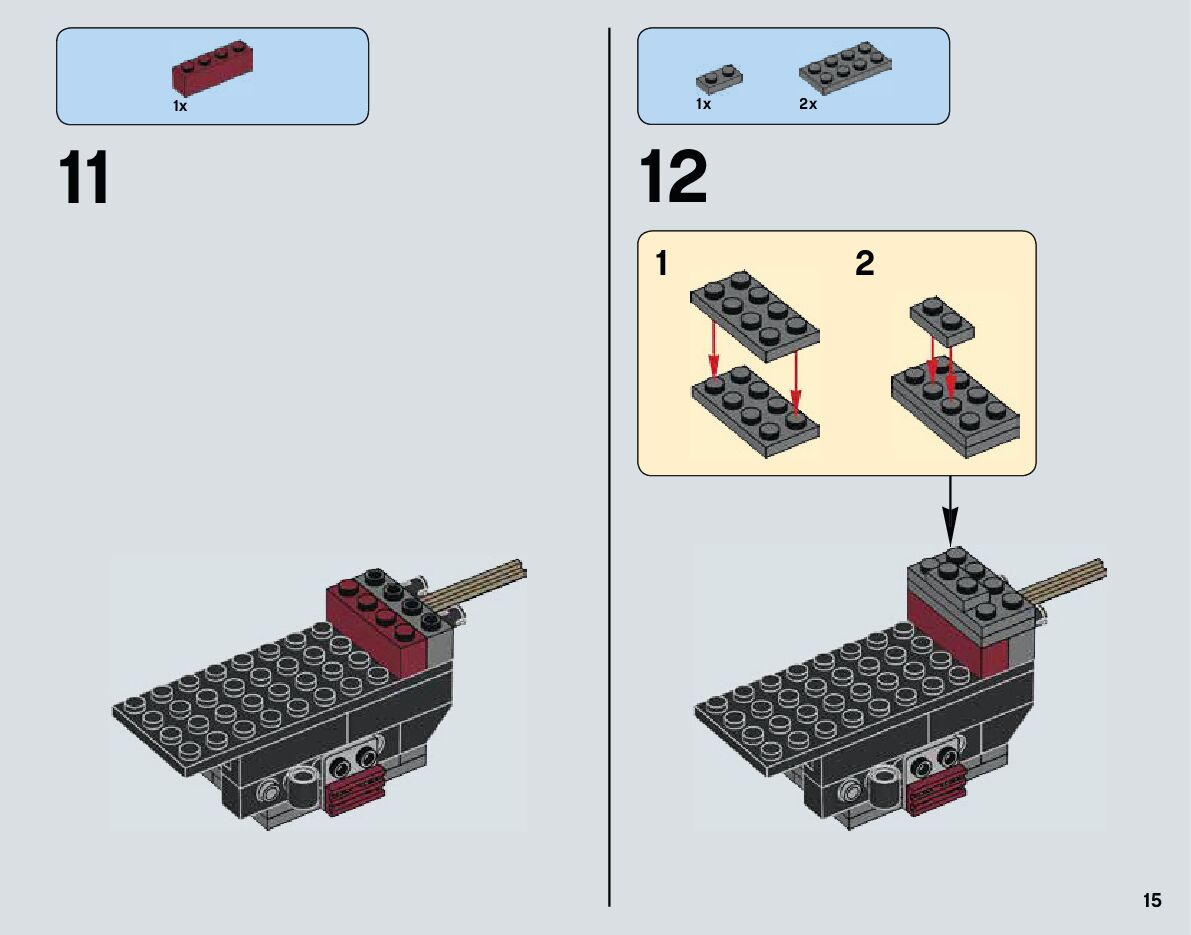 1x

11

1x 2x

12

1

2

15