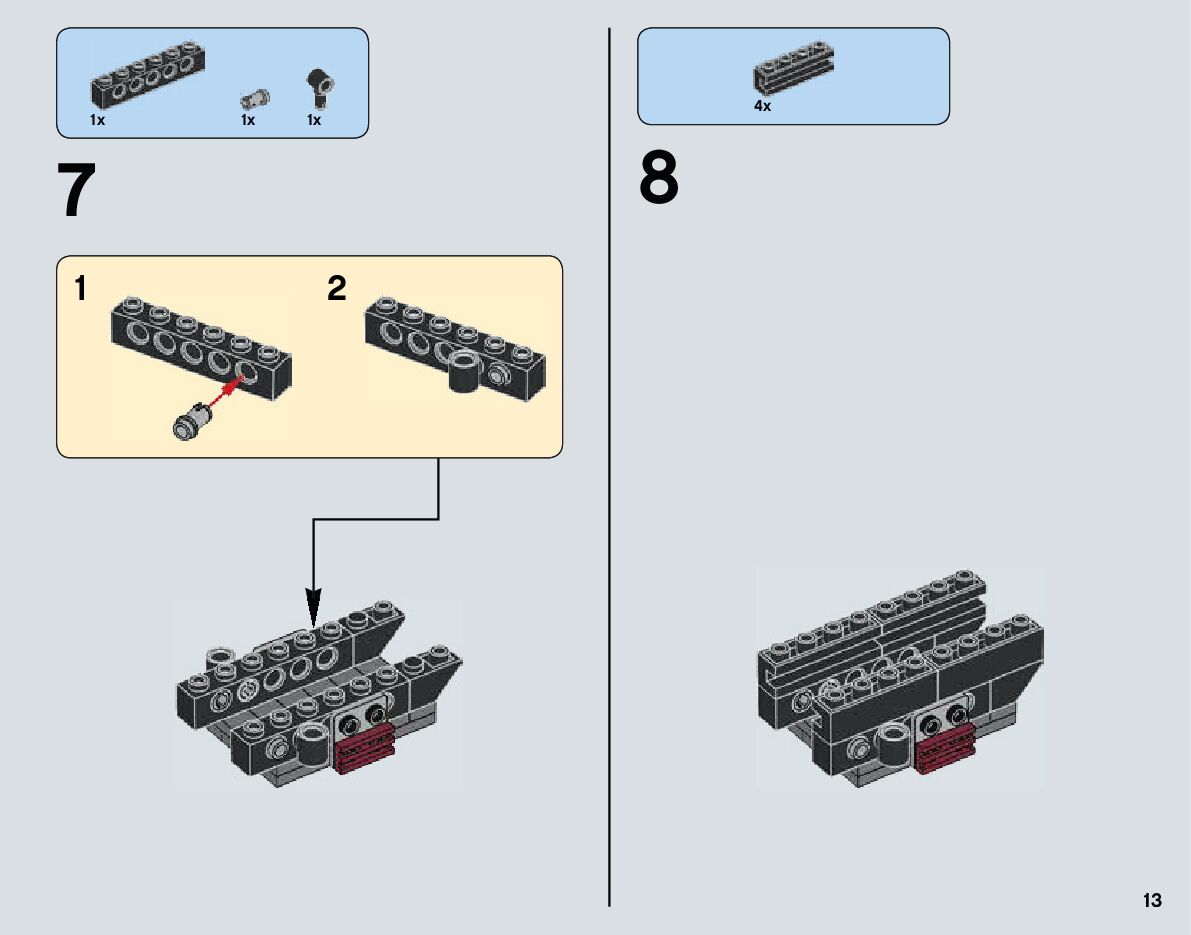 1x 1x 1x

7

1

2

4x

8

13