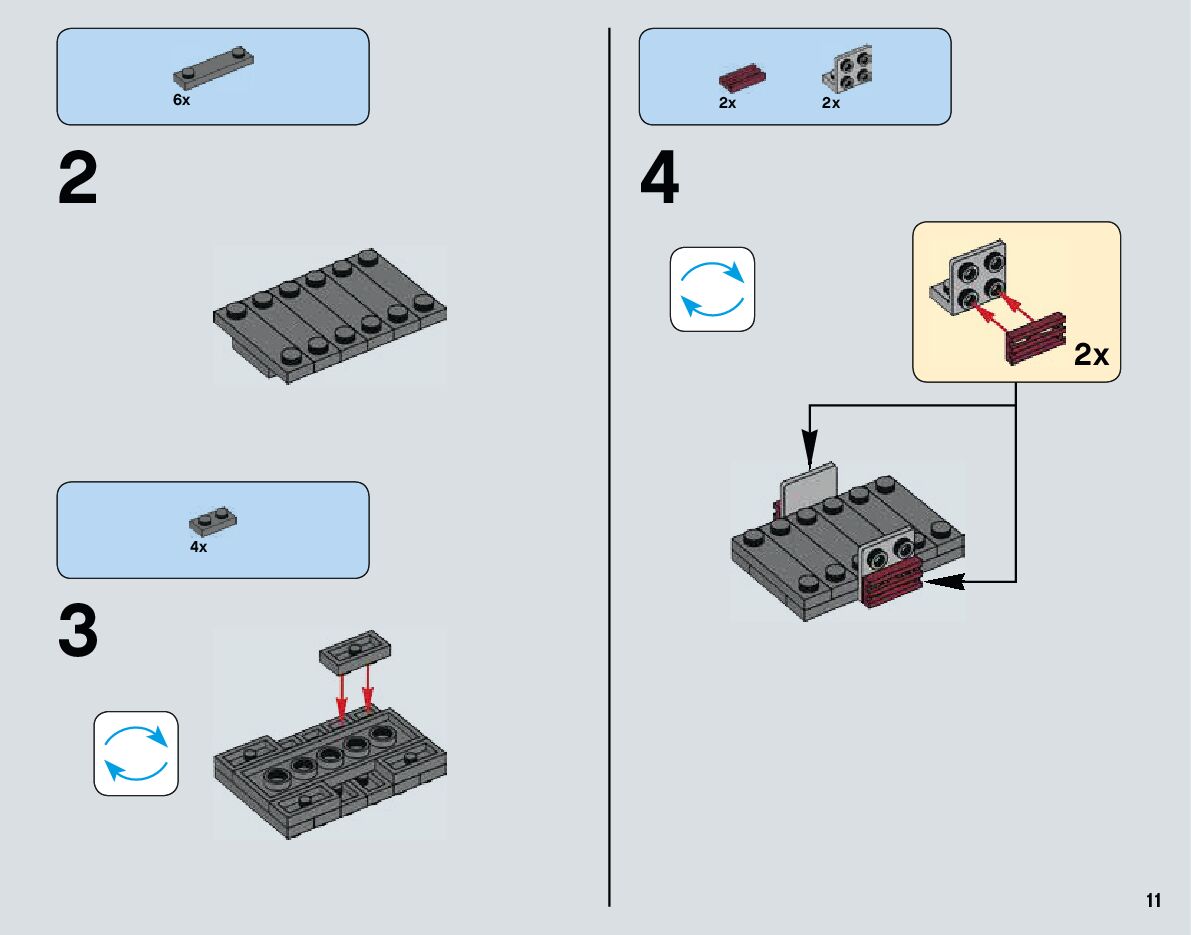 6x

2

4x

3

2x 2x

4

2x

11