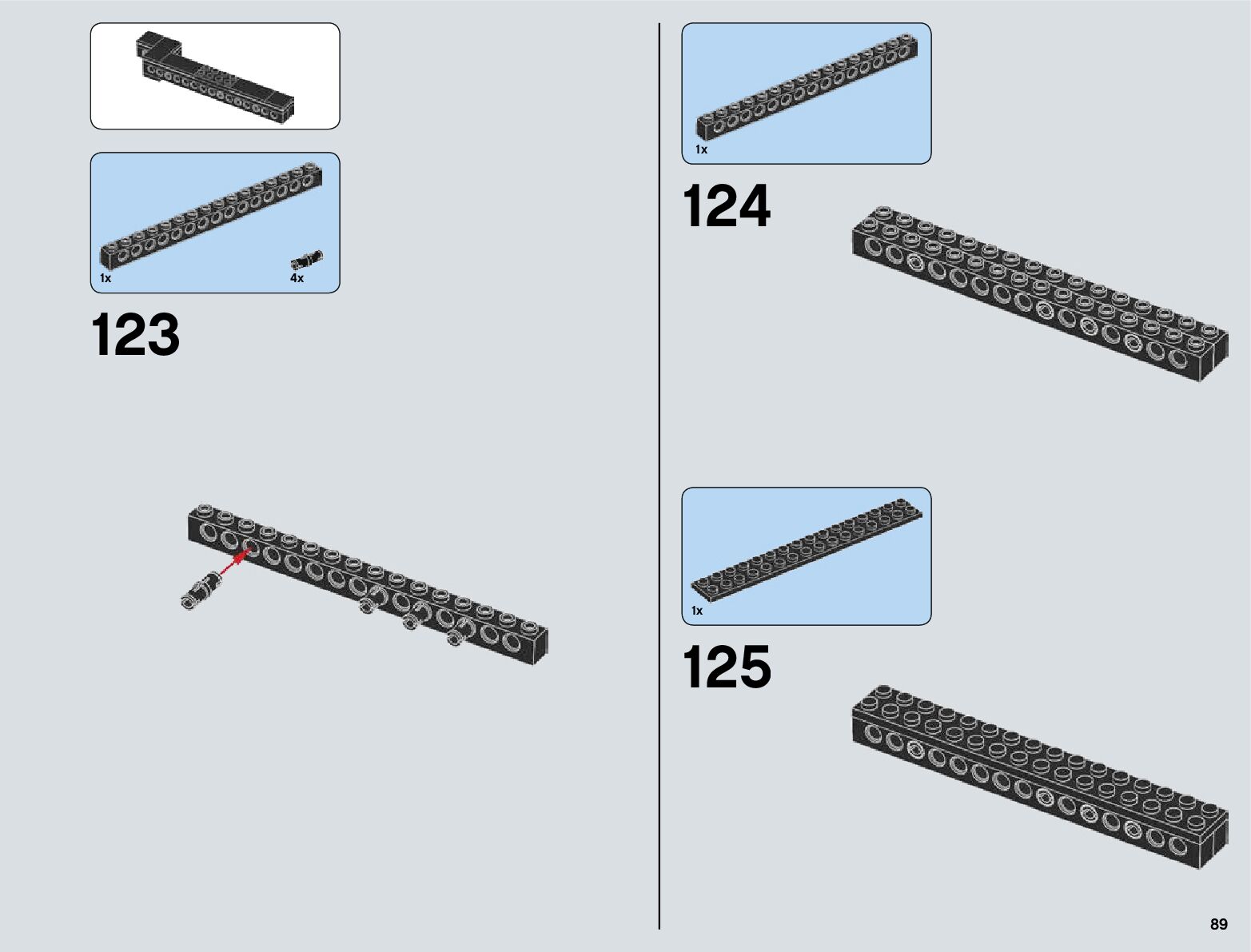 1x

4x

123

1x

124

1x

125

89