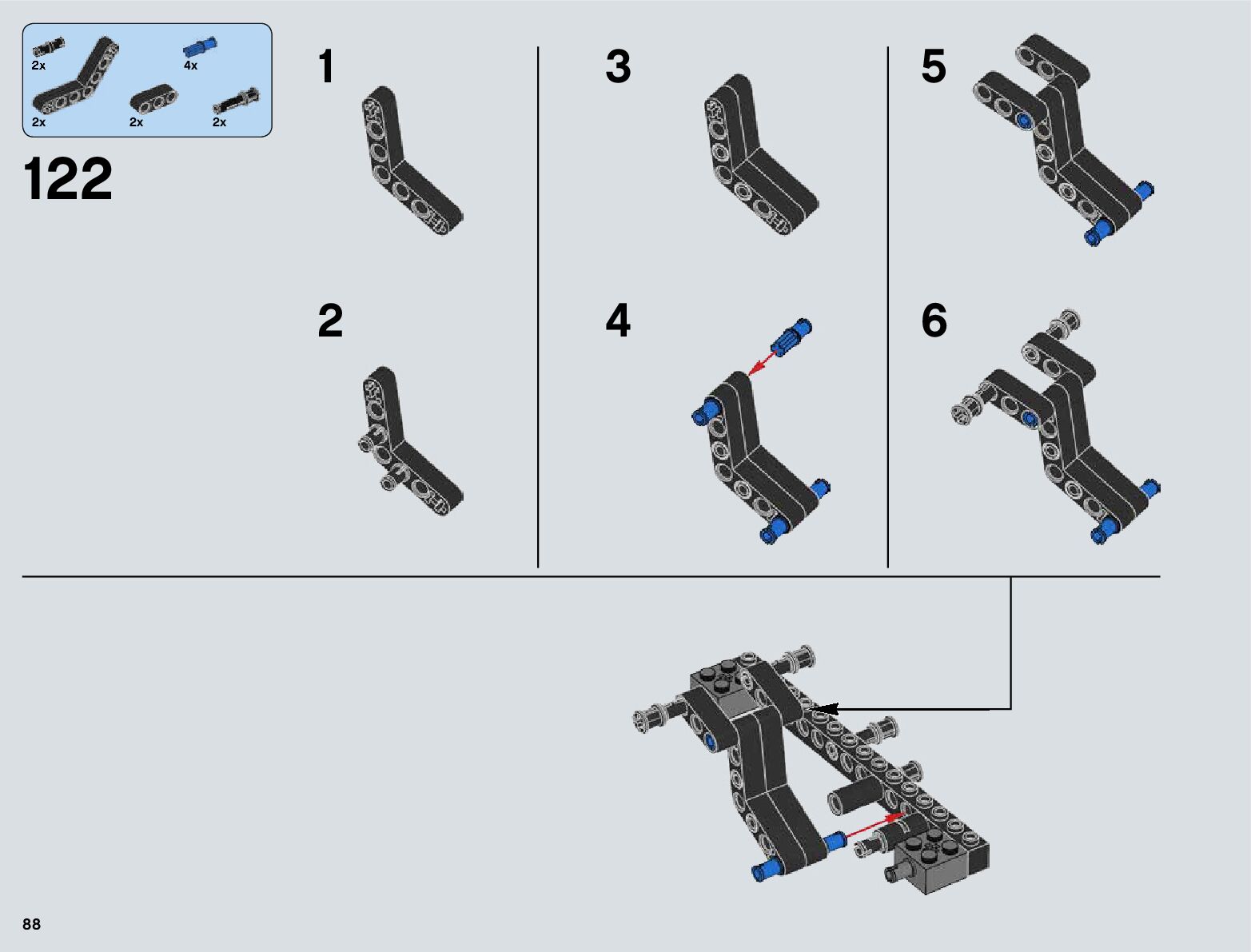 2x
4x
2x
2x
2x

122

1

2

3

4

5

6

88