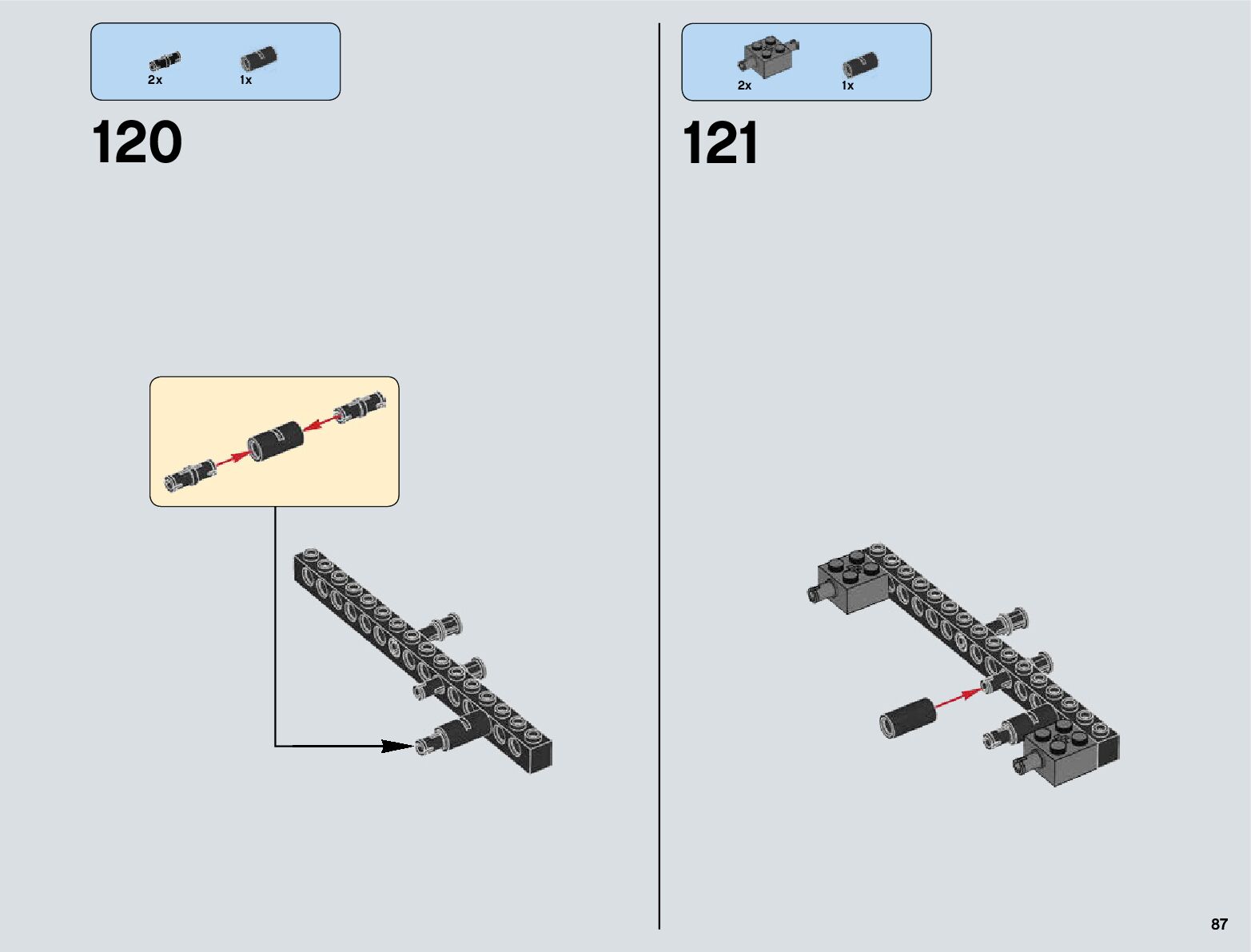 2x 1x

120

2x 1x

121

87