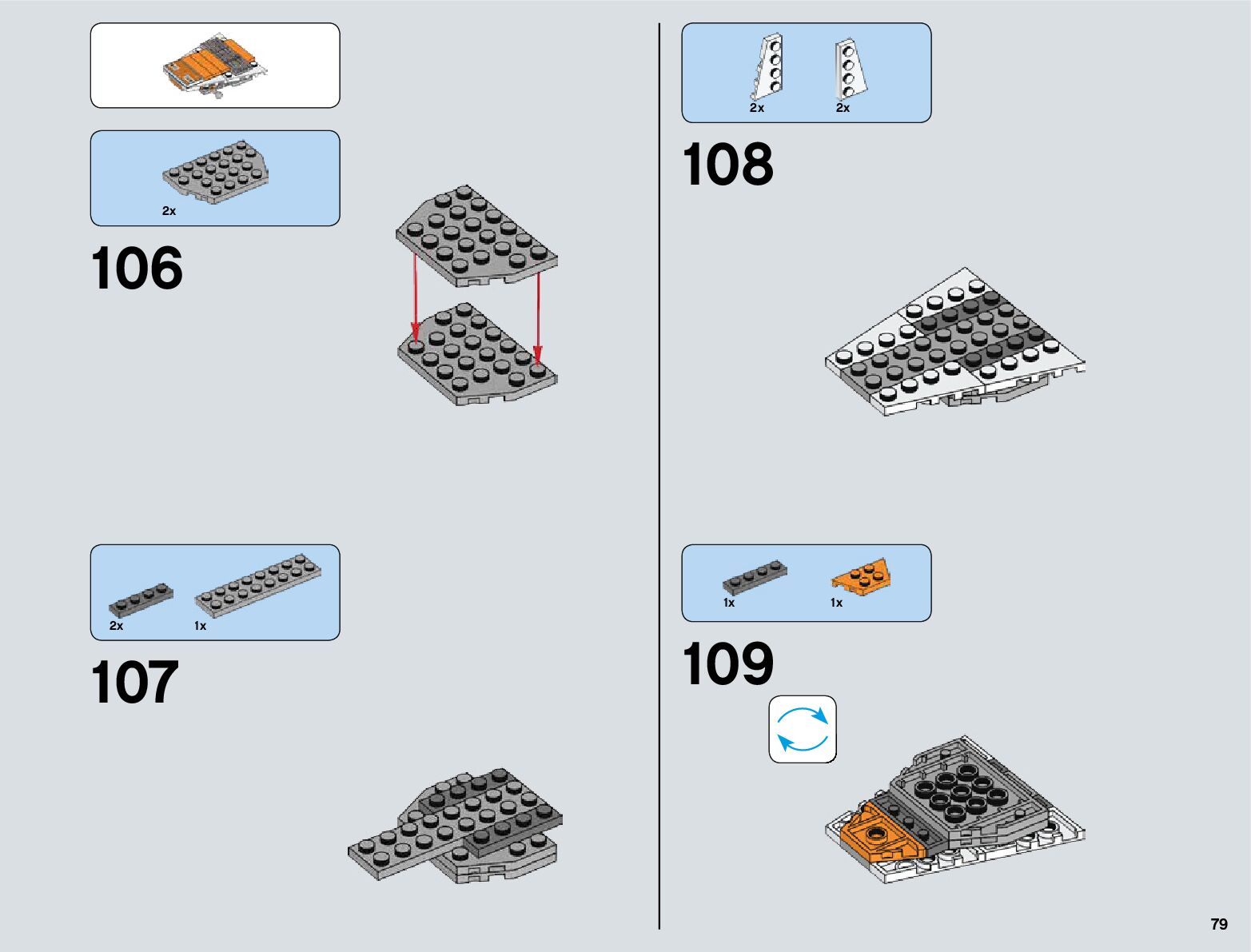 2x

106

2x 1x

107

2x 2x

108

1x 1x

109

79