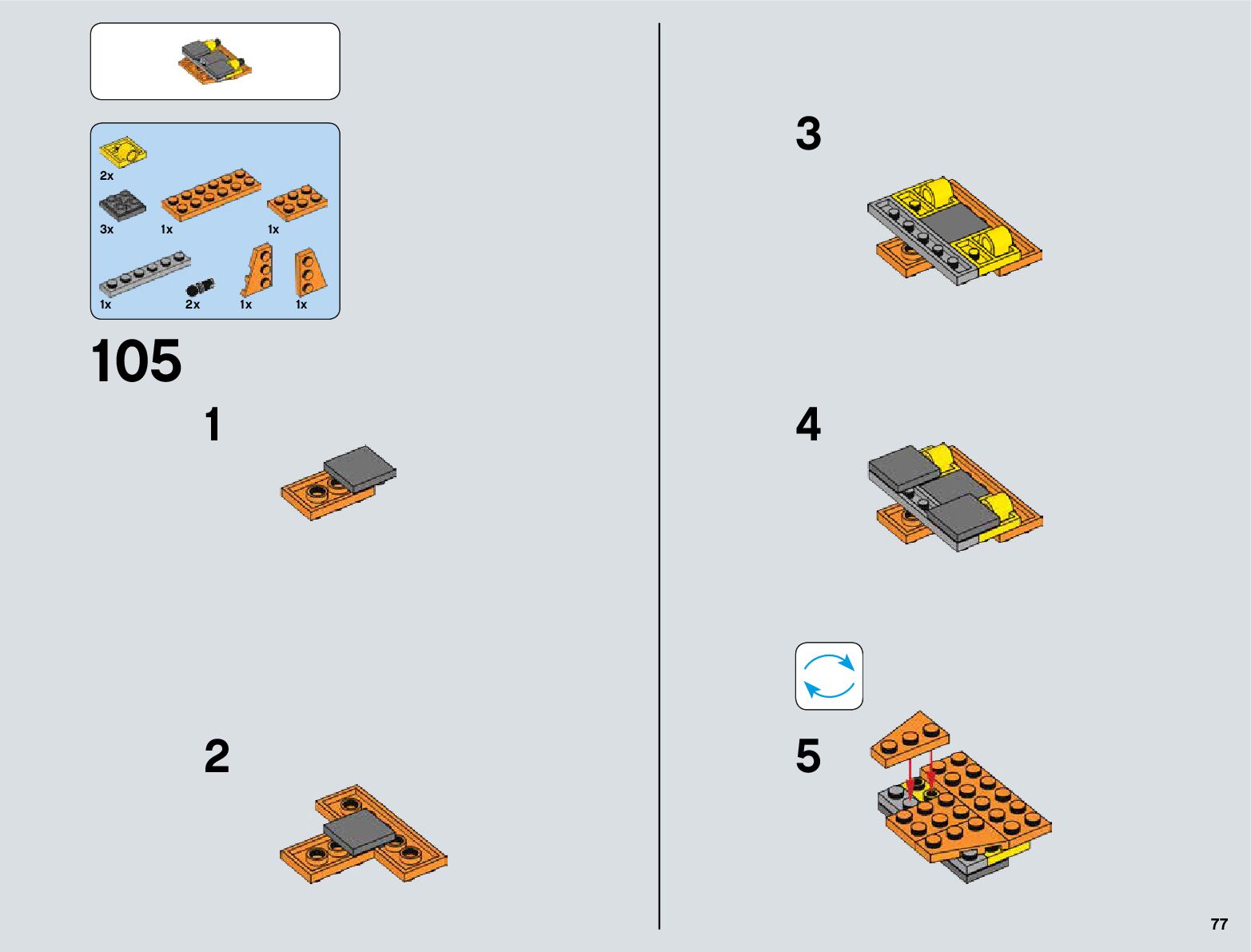 2x
3x 1x 1x
1x 2x 1x 1x

105

1

2

3

4

5

77