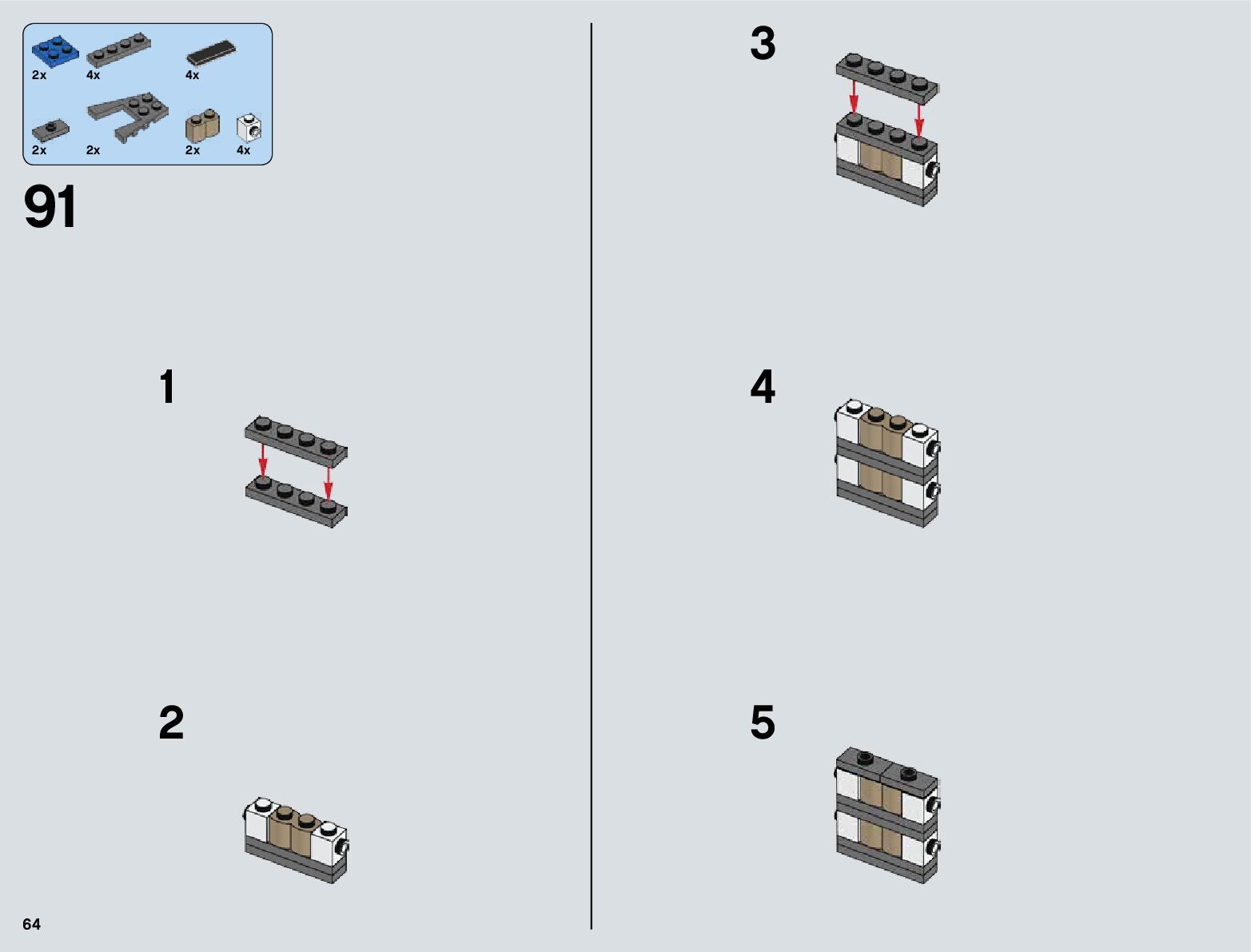 2x 4x 4x
2x 2x 2x 4x

91

1

2

3

4

5

64