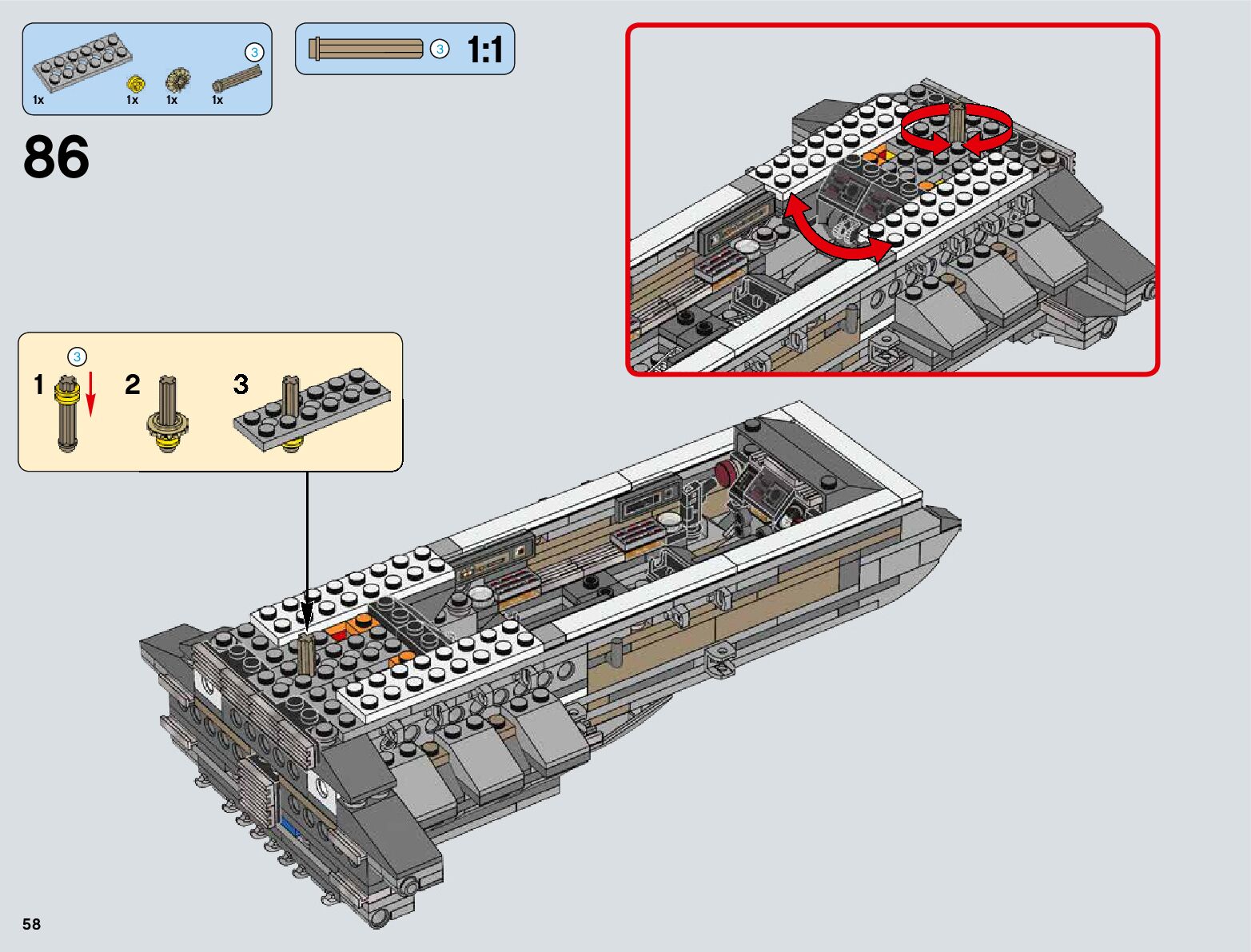 3
1x 1x 1x 1x

3 1:1

86

3
1 2 3

58