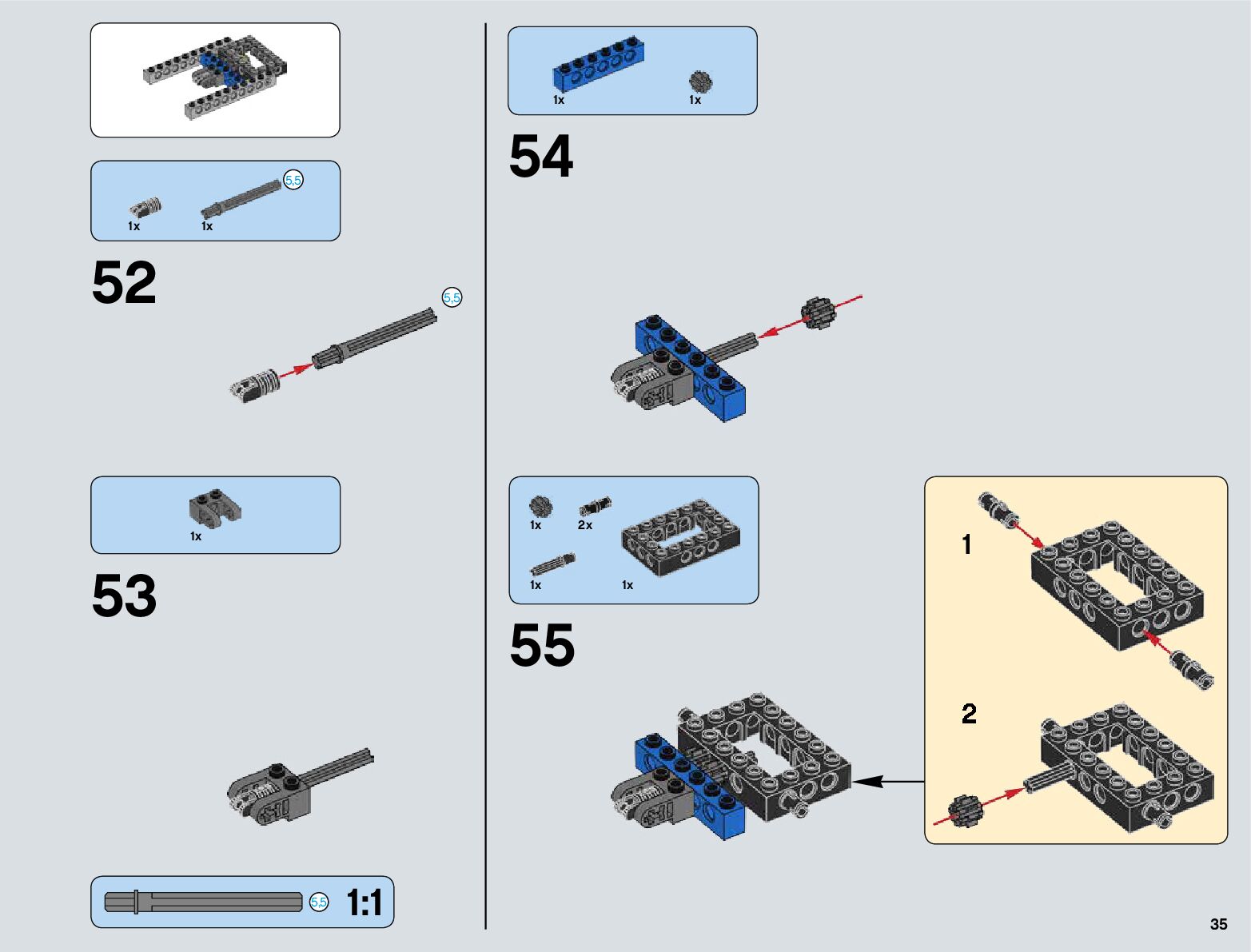 5,5
1x 1x

52

5,5

1x

53

5,5 1:1

1x 1x

54

1x 2x
1x 1x

55

1

2

35