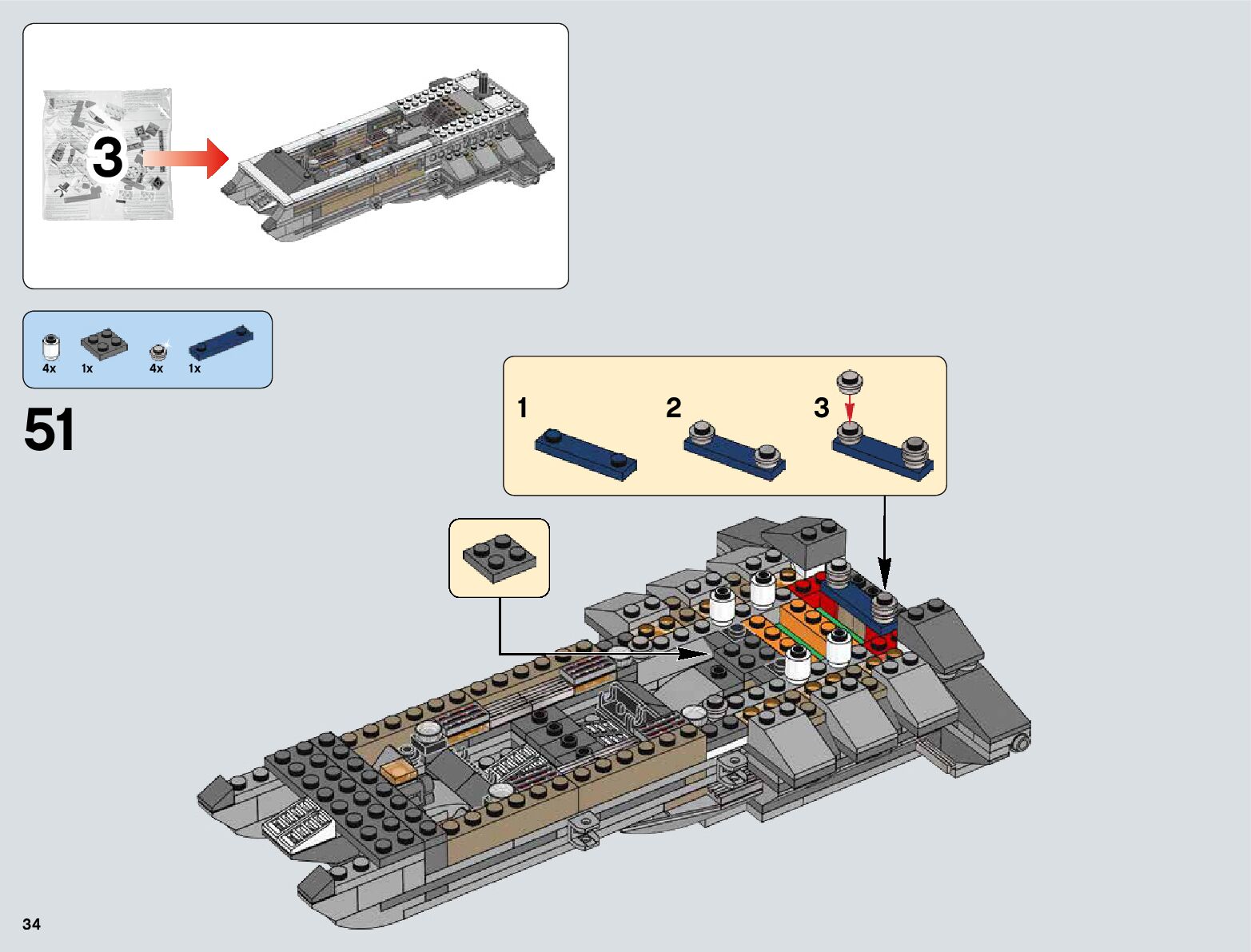 3

4x
1x
4x
1x

51

1
2
3

34