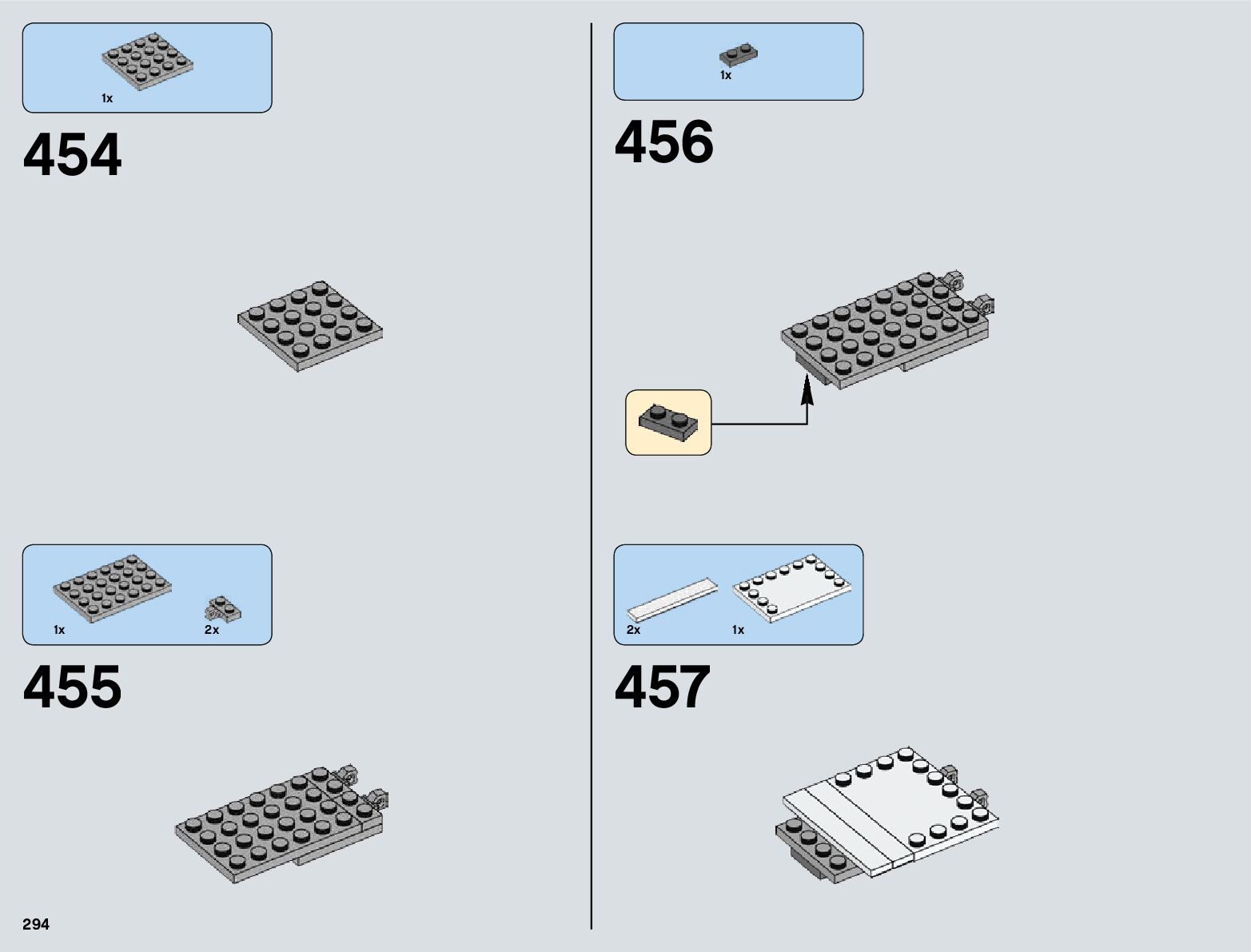 1x

454

1x    2x

455

294

1x

456

2x    1x

457