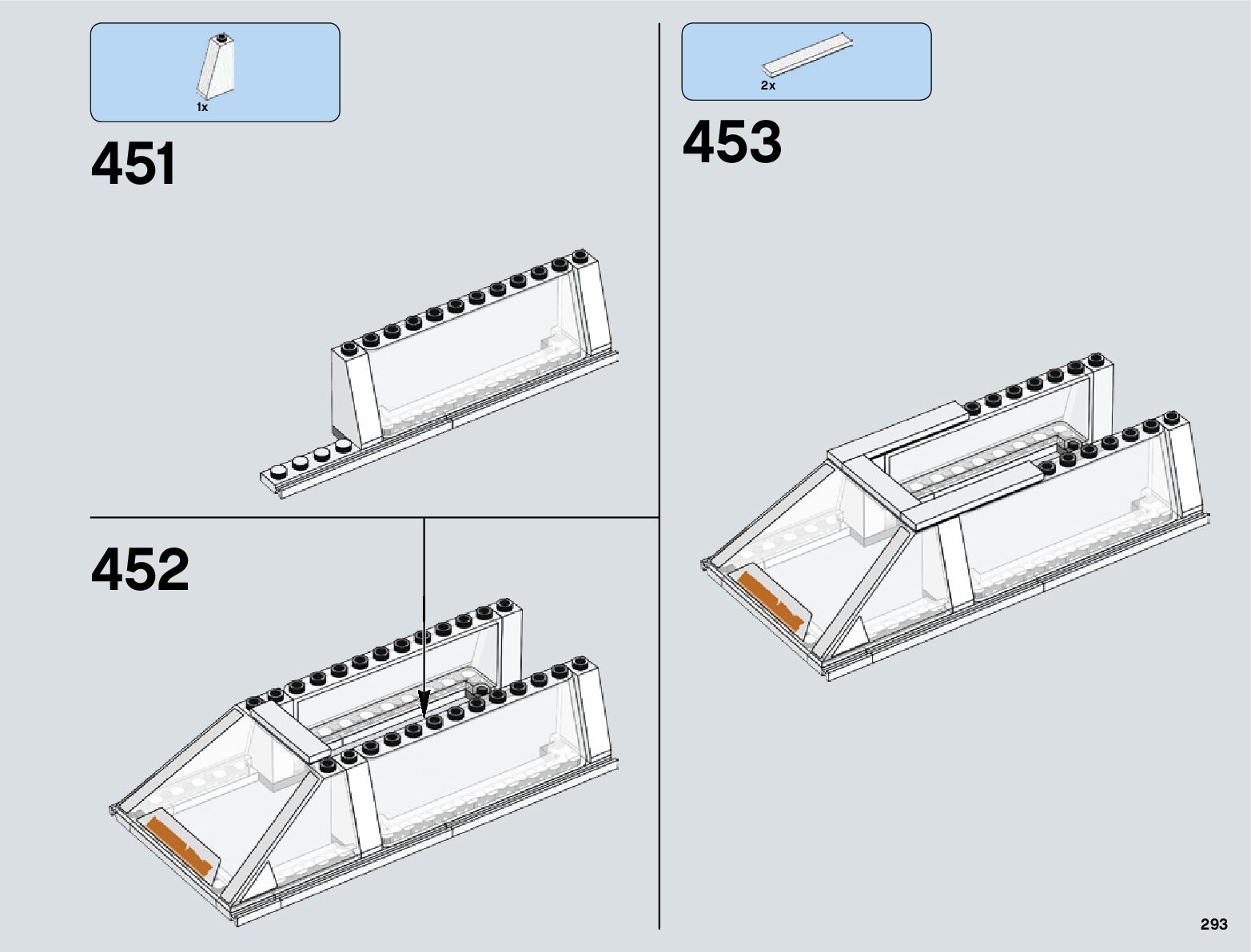 1x

451

452

2x

453

293