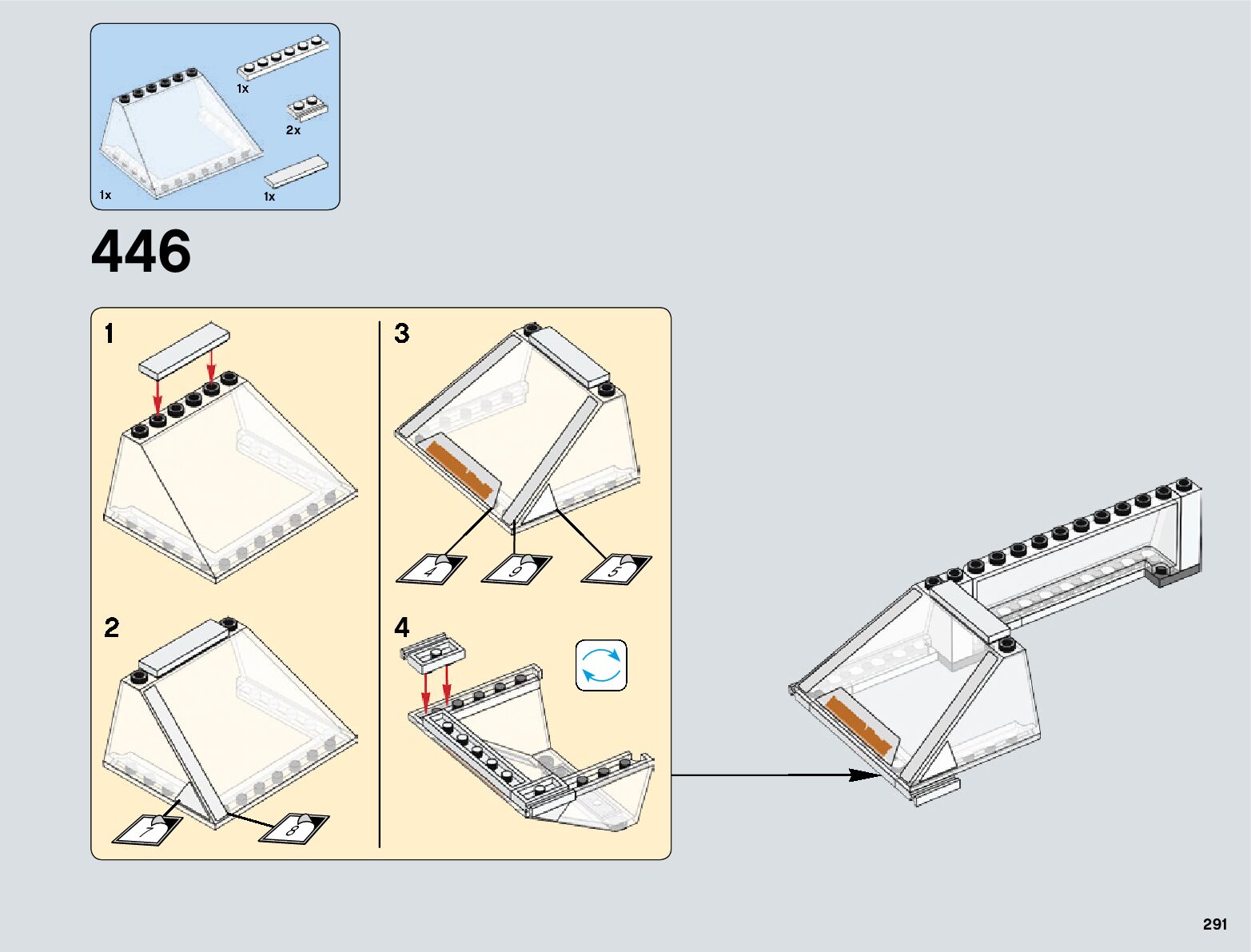 1x
2x
1x
1x

446

1

2

7

8

3

4

9

5

4

291