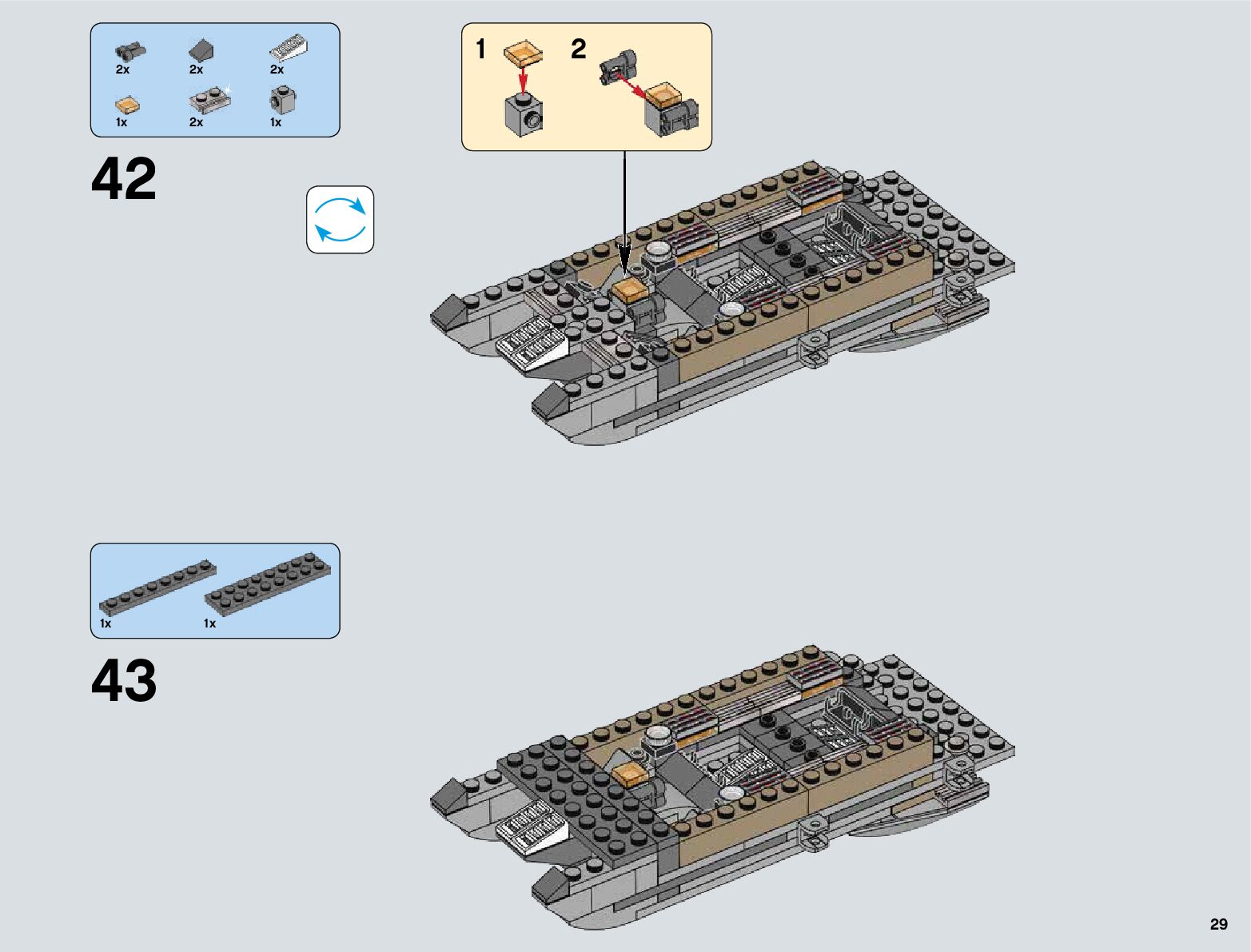 2x 2x 2x
1x 2x 1x

42

1 2

1x 1x

43

29