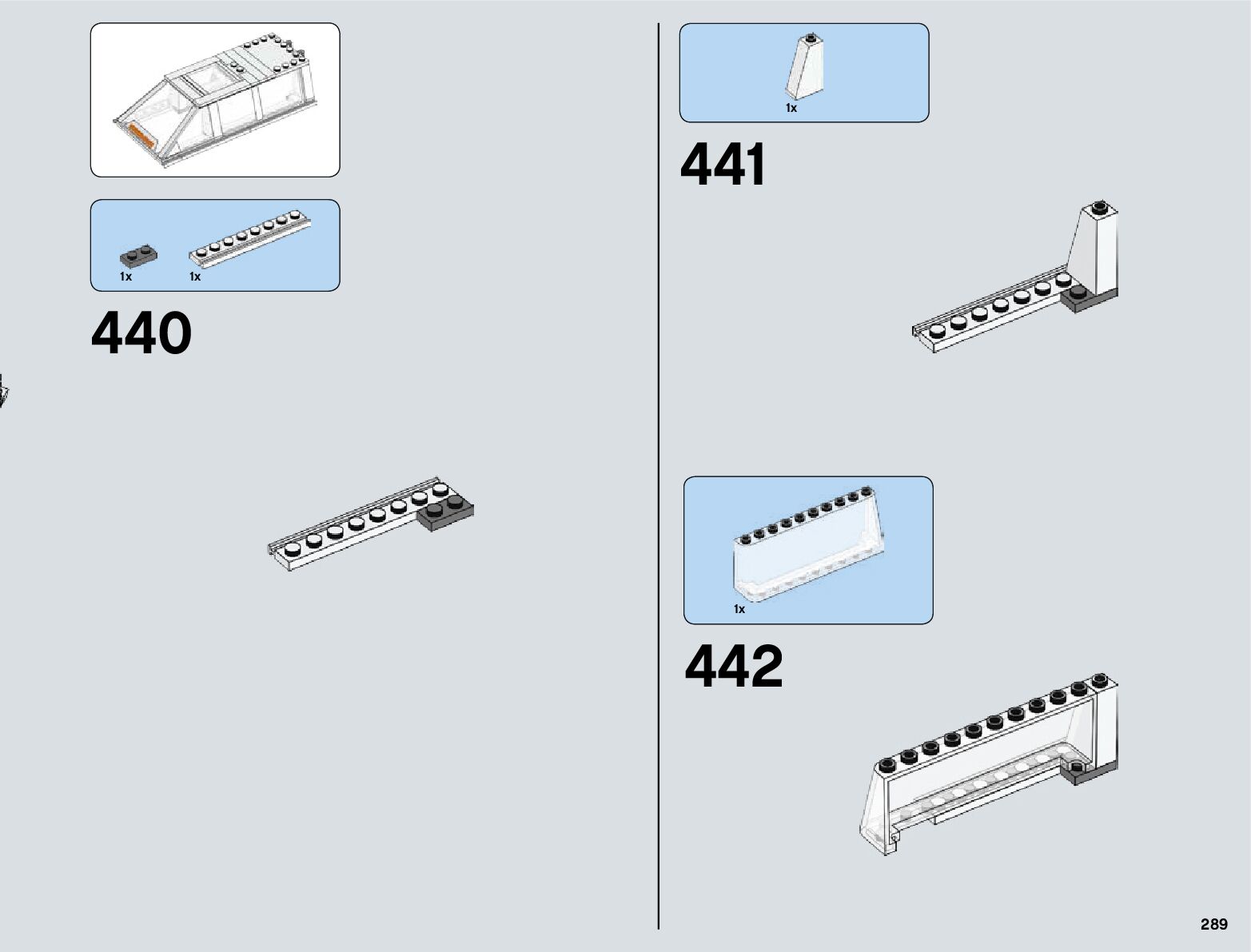 1x 1x

440

1x

441

1x

442

289