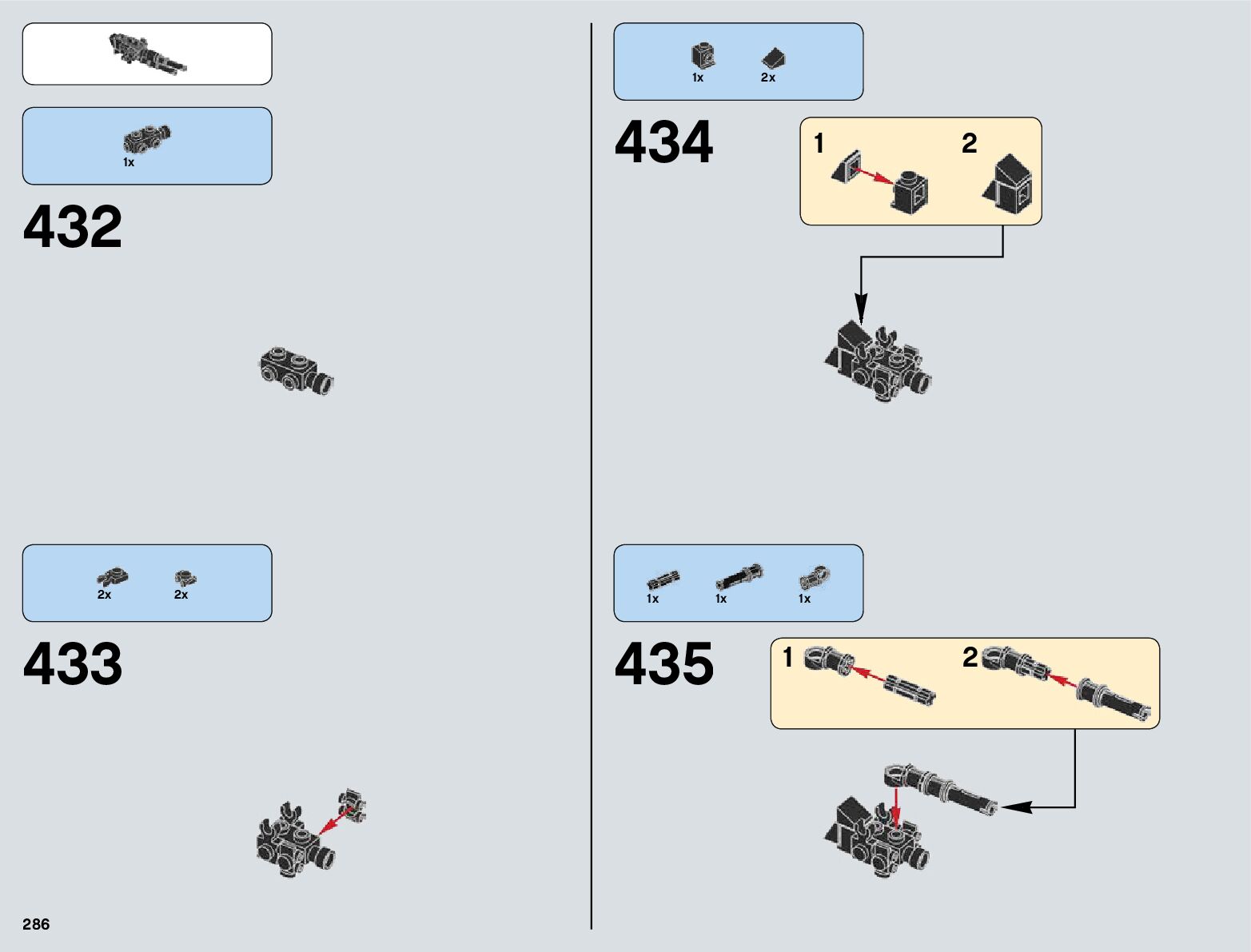 1x

432

2x 2x

433

286

1x 2x

434

1 2

1x 1x 1x

435

1 2