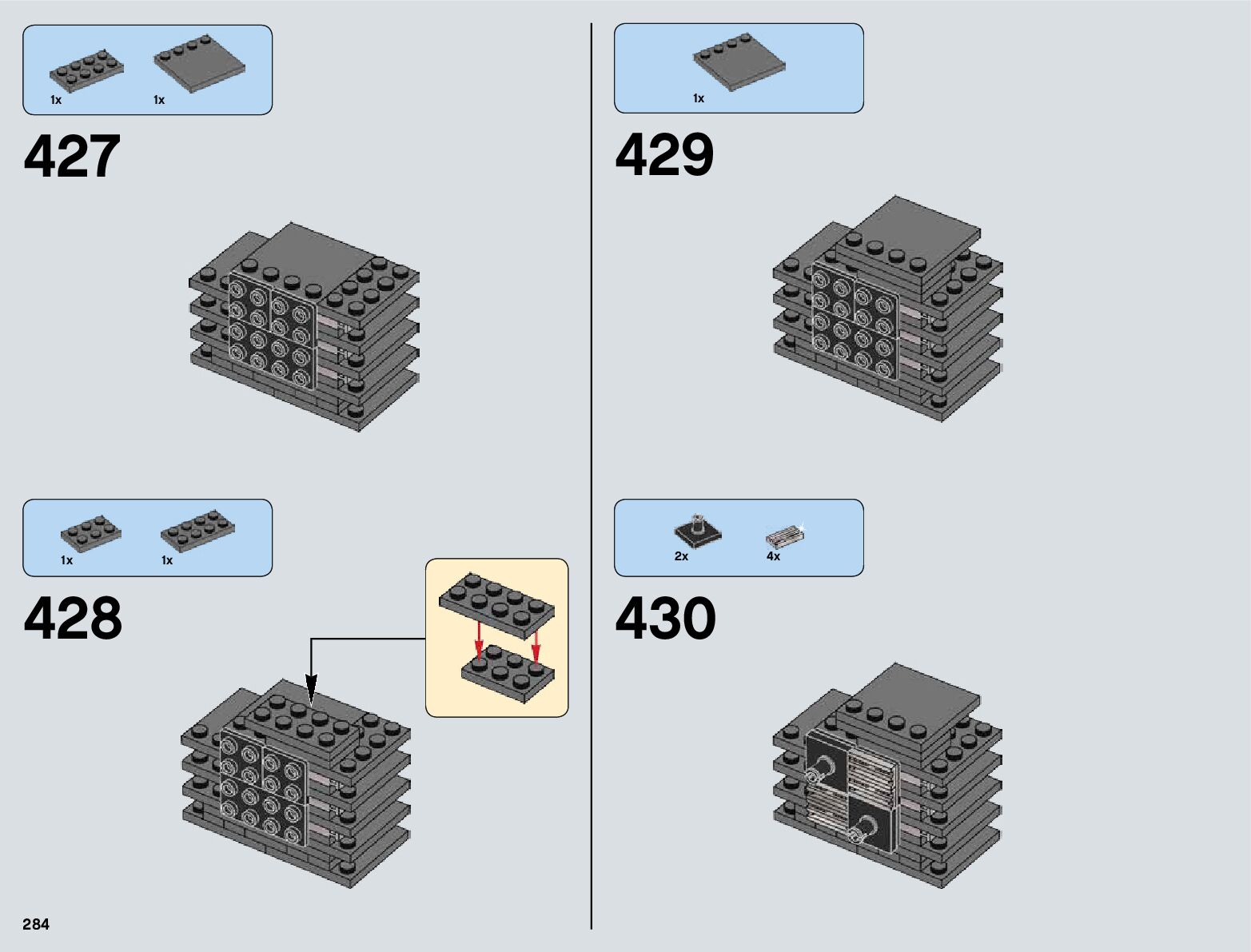 1x 1x

427

1x 1x

428

284

1x

429

2x 4x

430