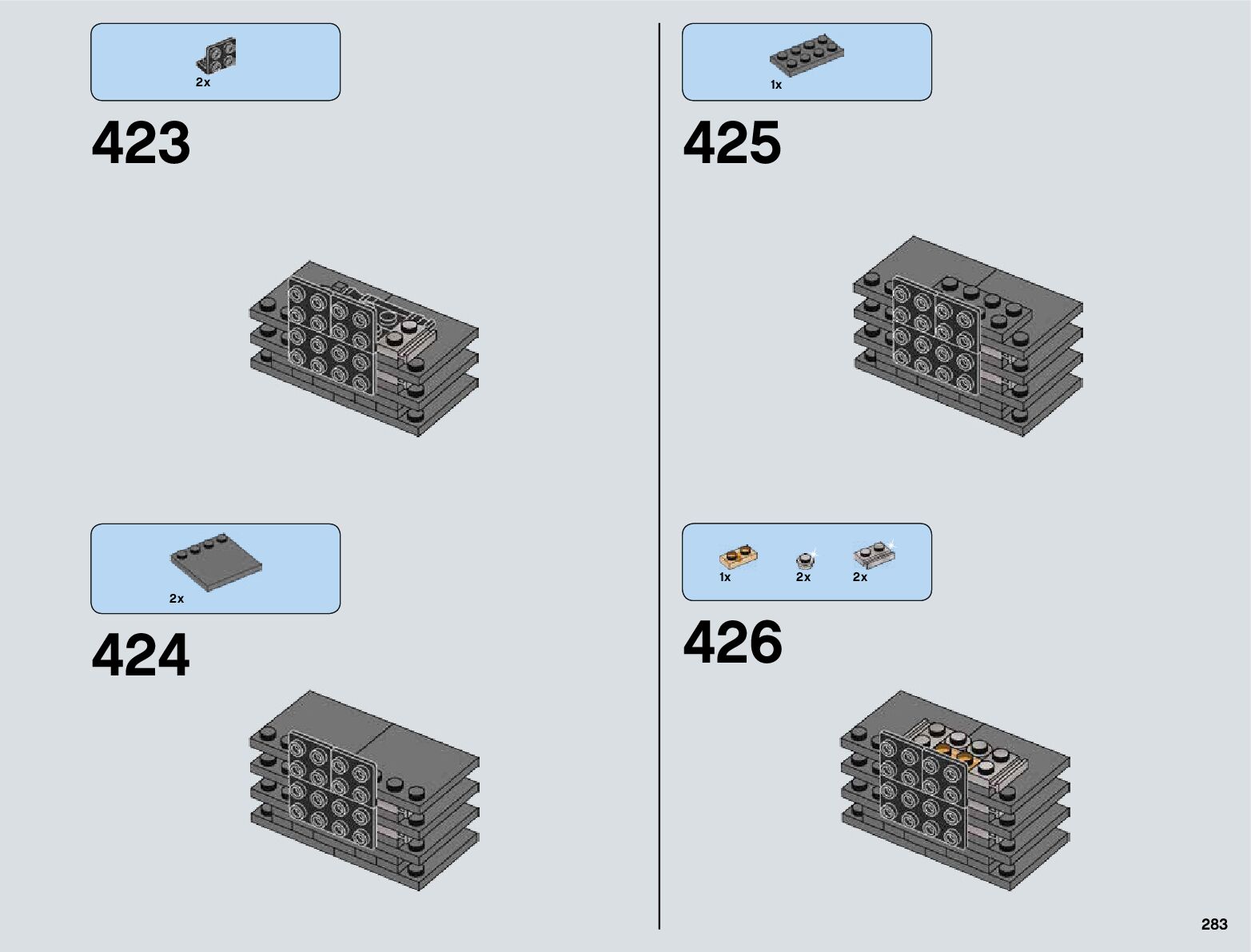 2x

423

2x

424

1x

425

1x 2x 2x

426

283