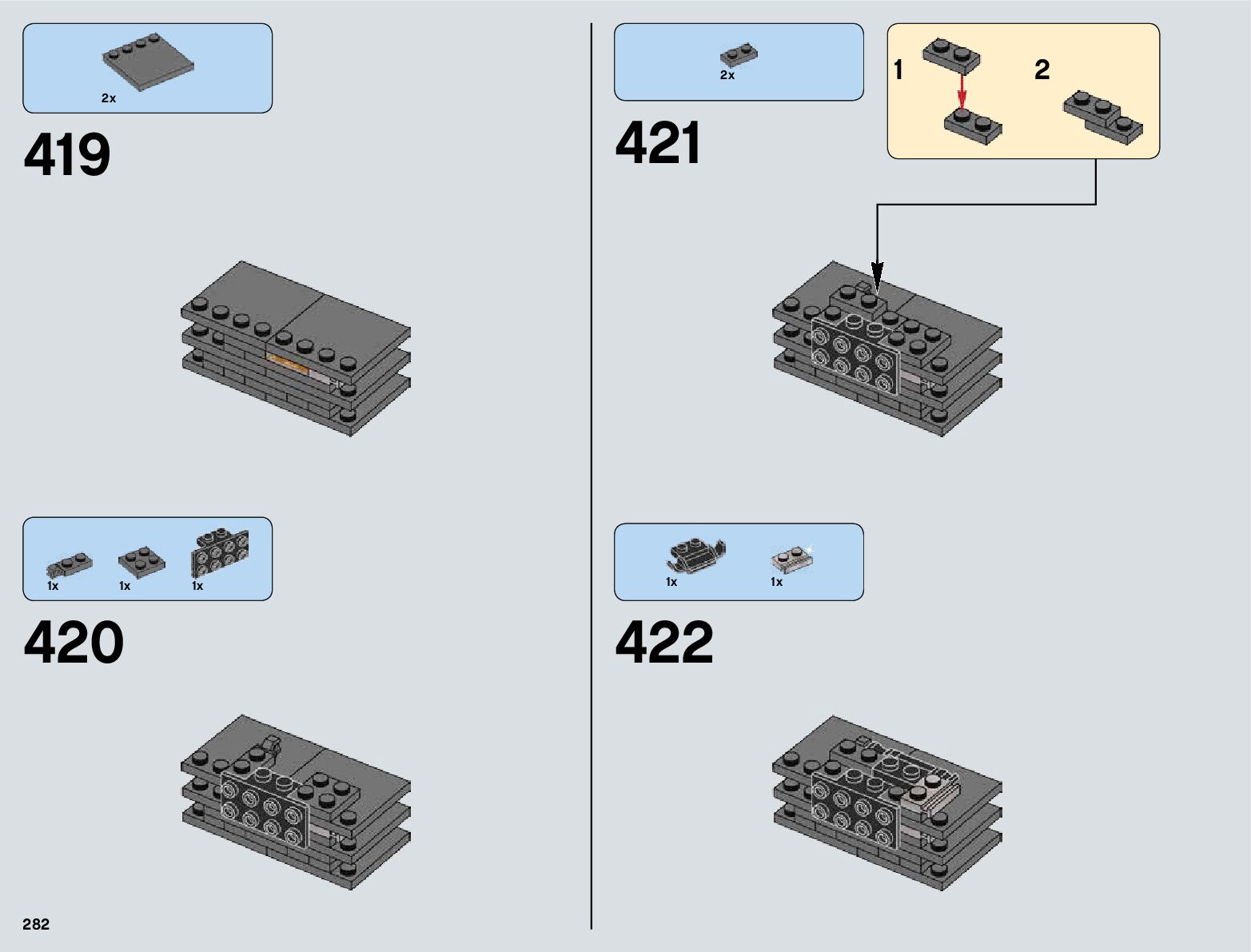 2x

419

1x 1x 1x

420

2x

1

2

421

1x 1x

422

282