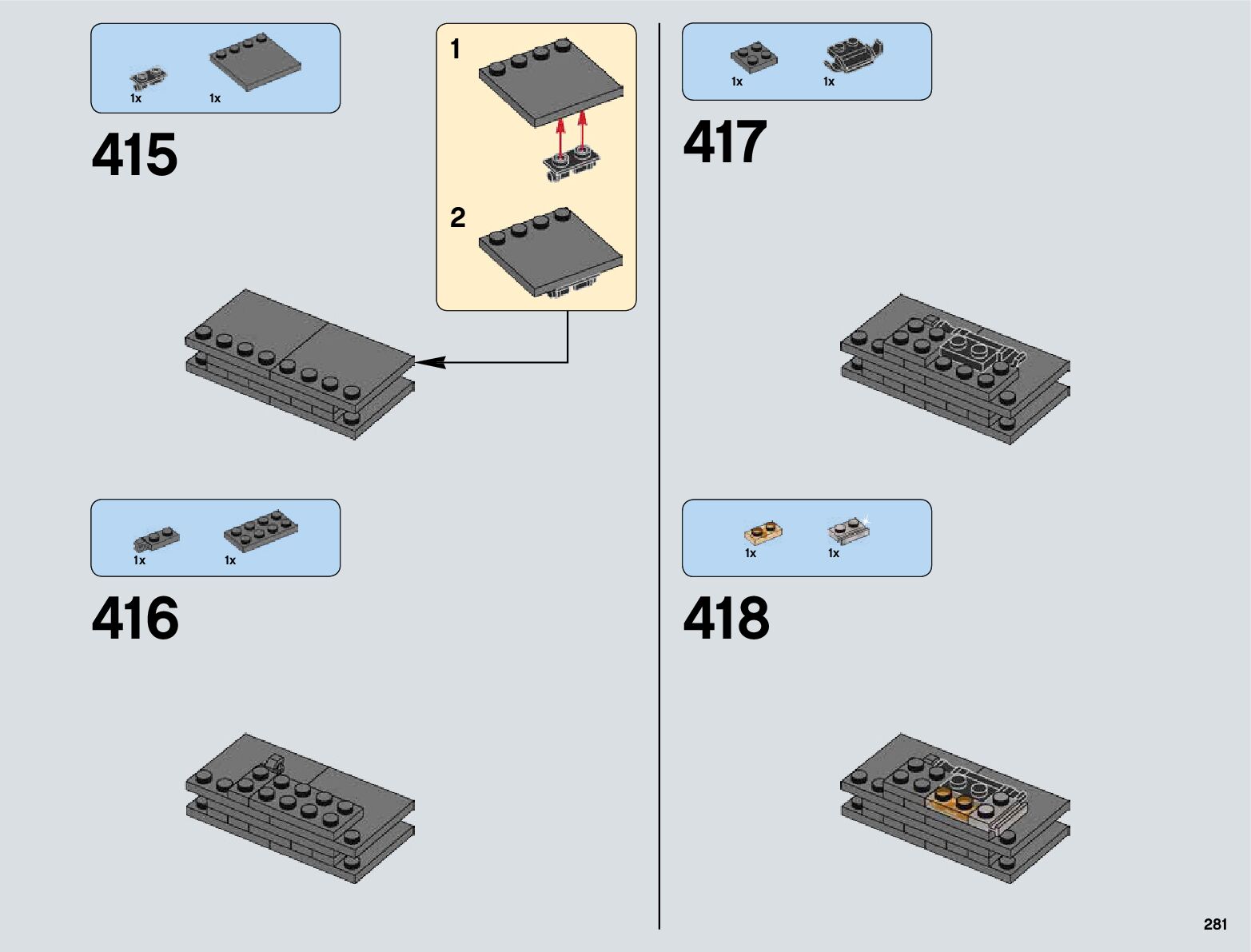 1x 1x

415

1

2

1x 1x

416

1x 1x

417

1x 1x

418

281