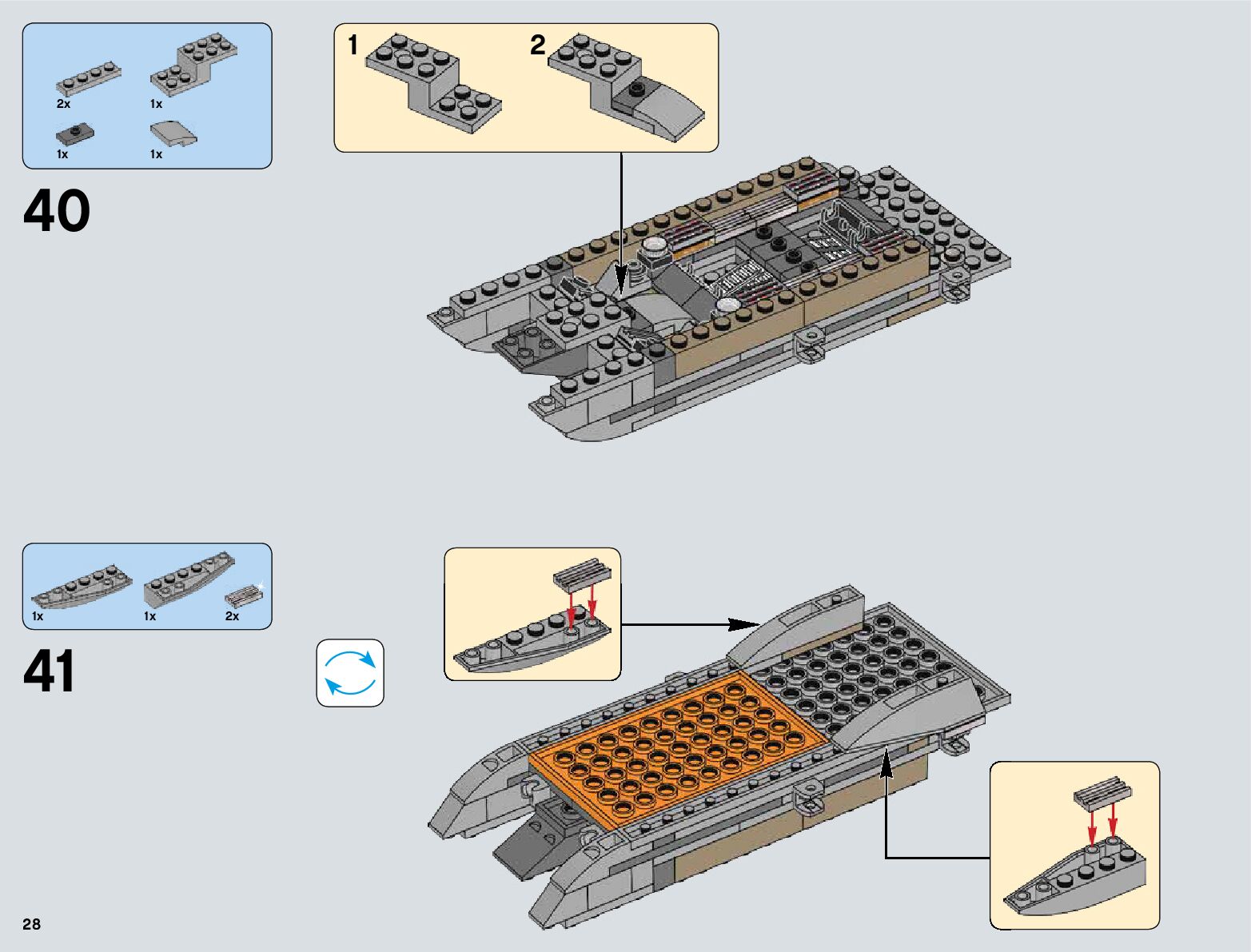 2x
1x
1x
1x

40

1
2

1x
1x
2x

41

28