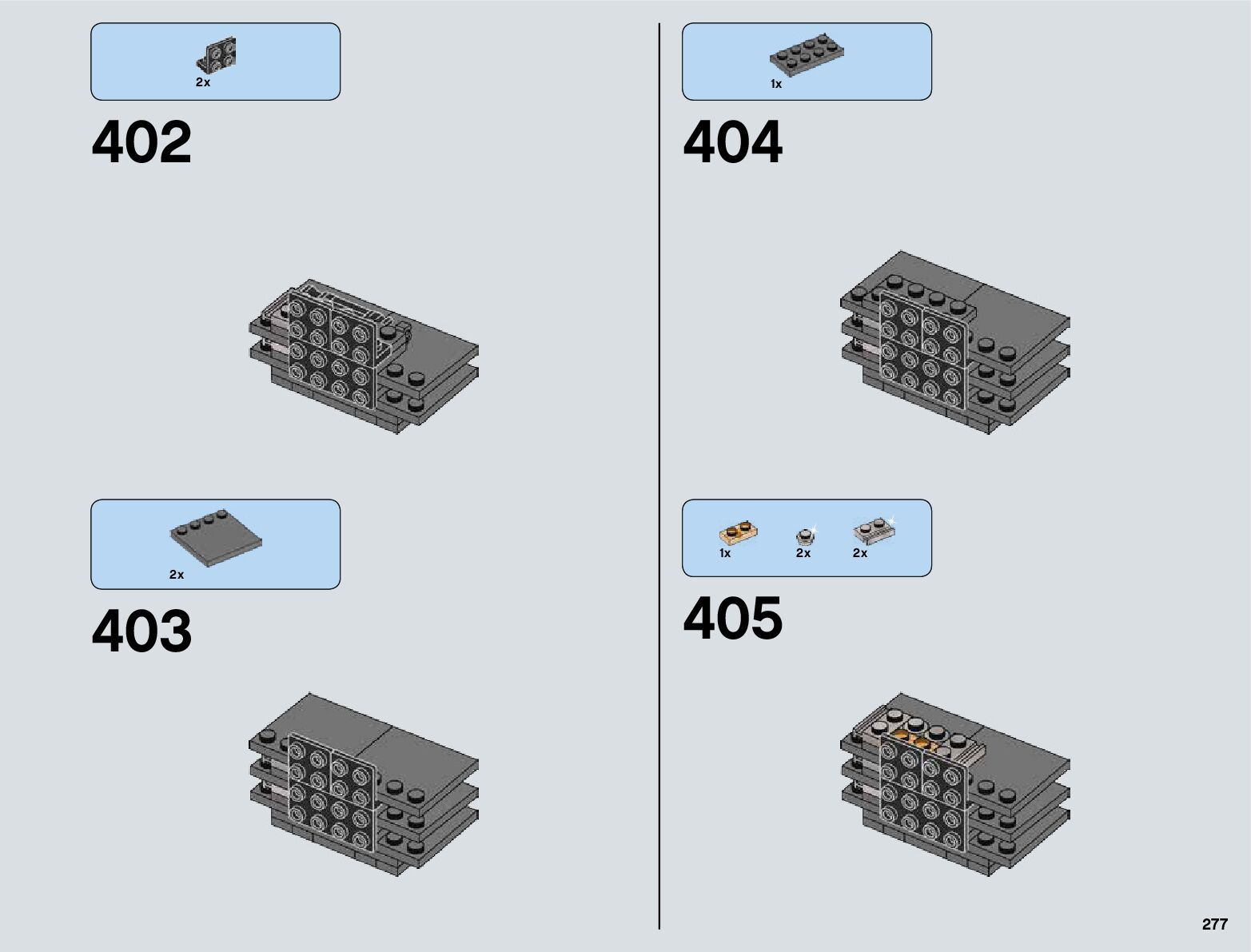 2x

402

2x

403

1x

404

1x 2x 2x

405

277