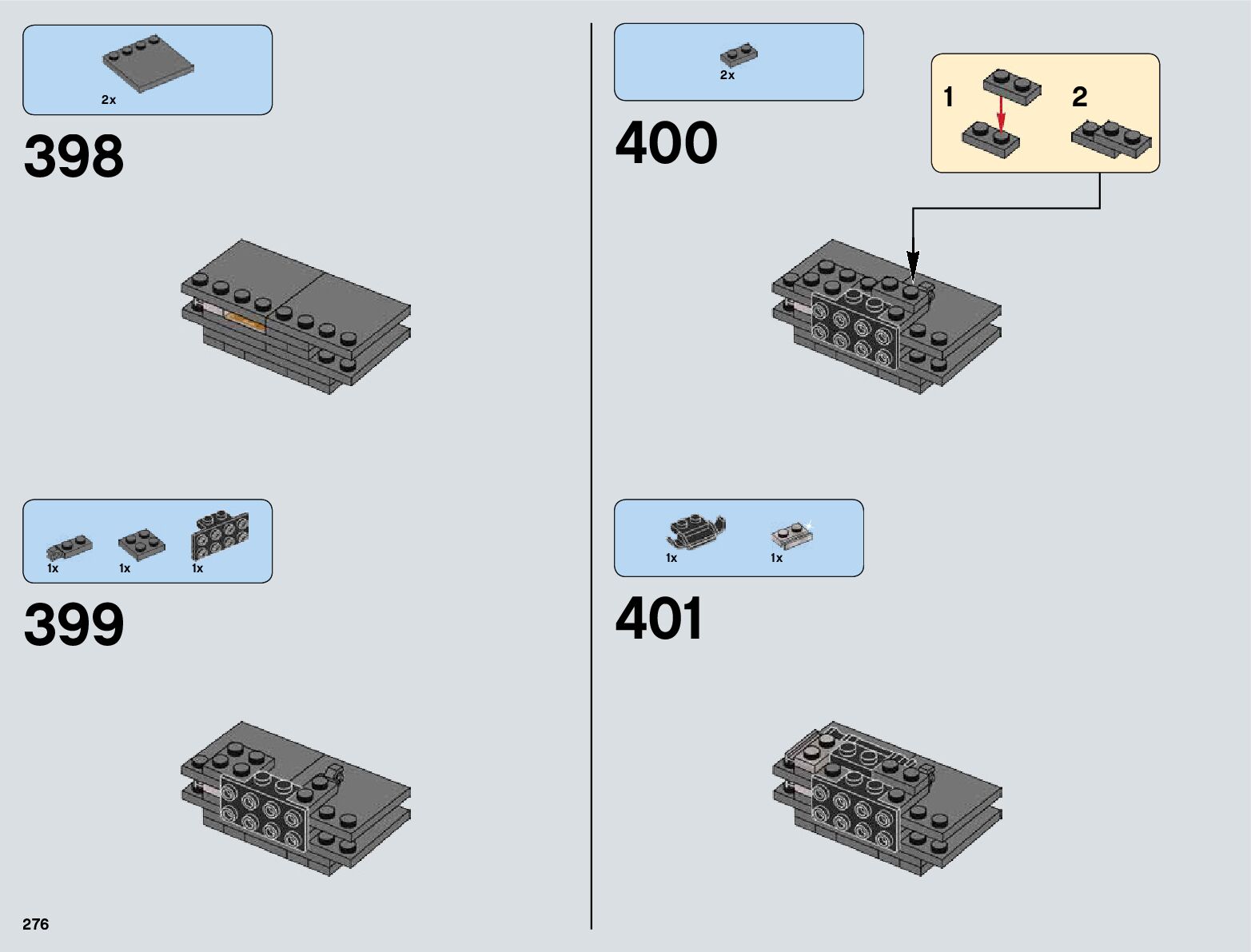 2x

398

1x 1x 1x

399

276

2x

400

1 2

1x 1x

401