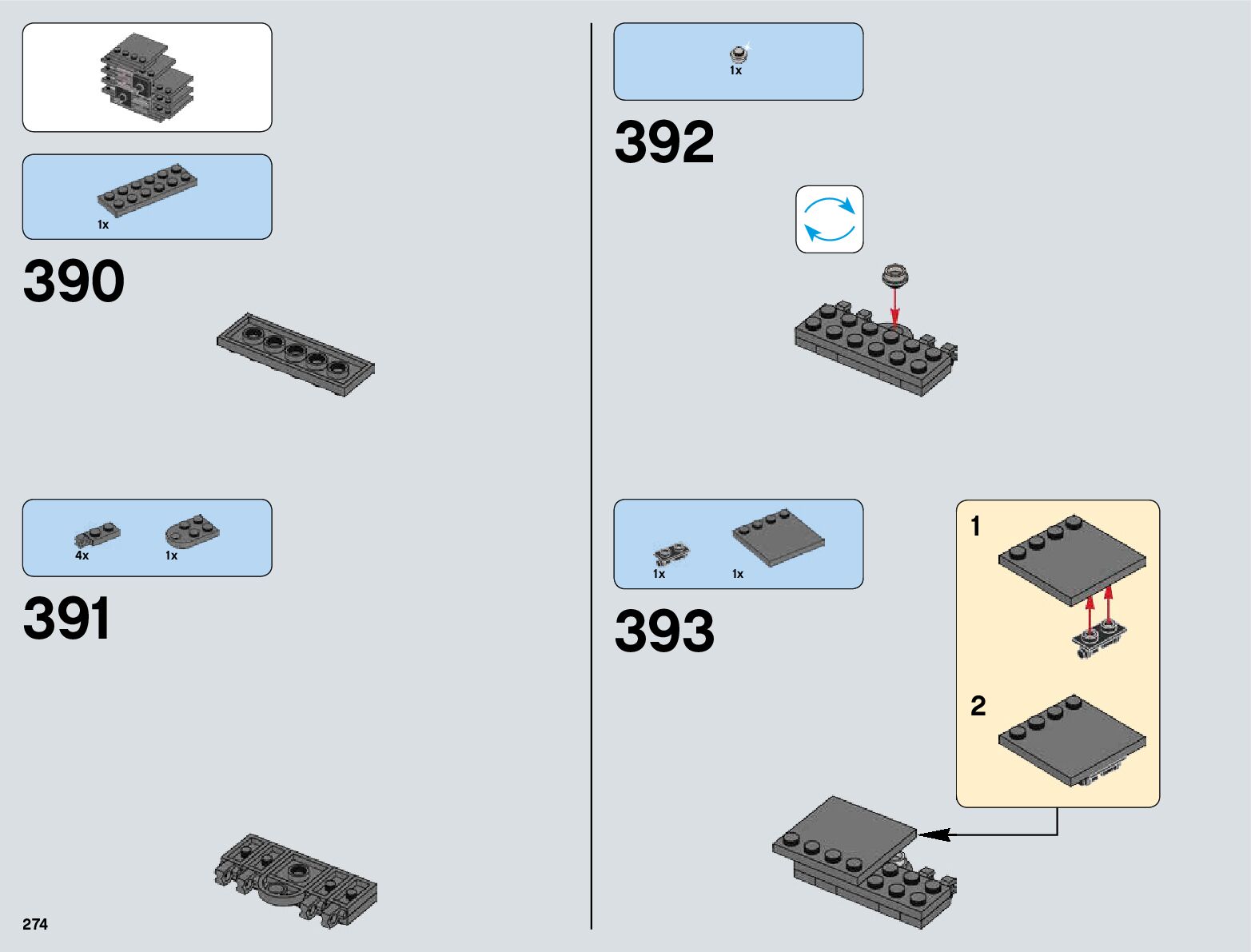 1x

390

4x 1x

391

274

1x

392

1x 1x

393

1

2