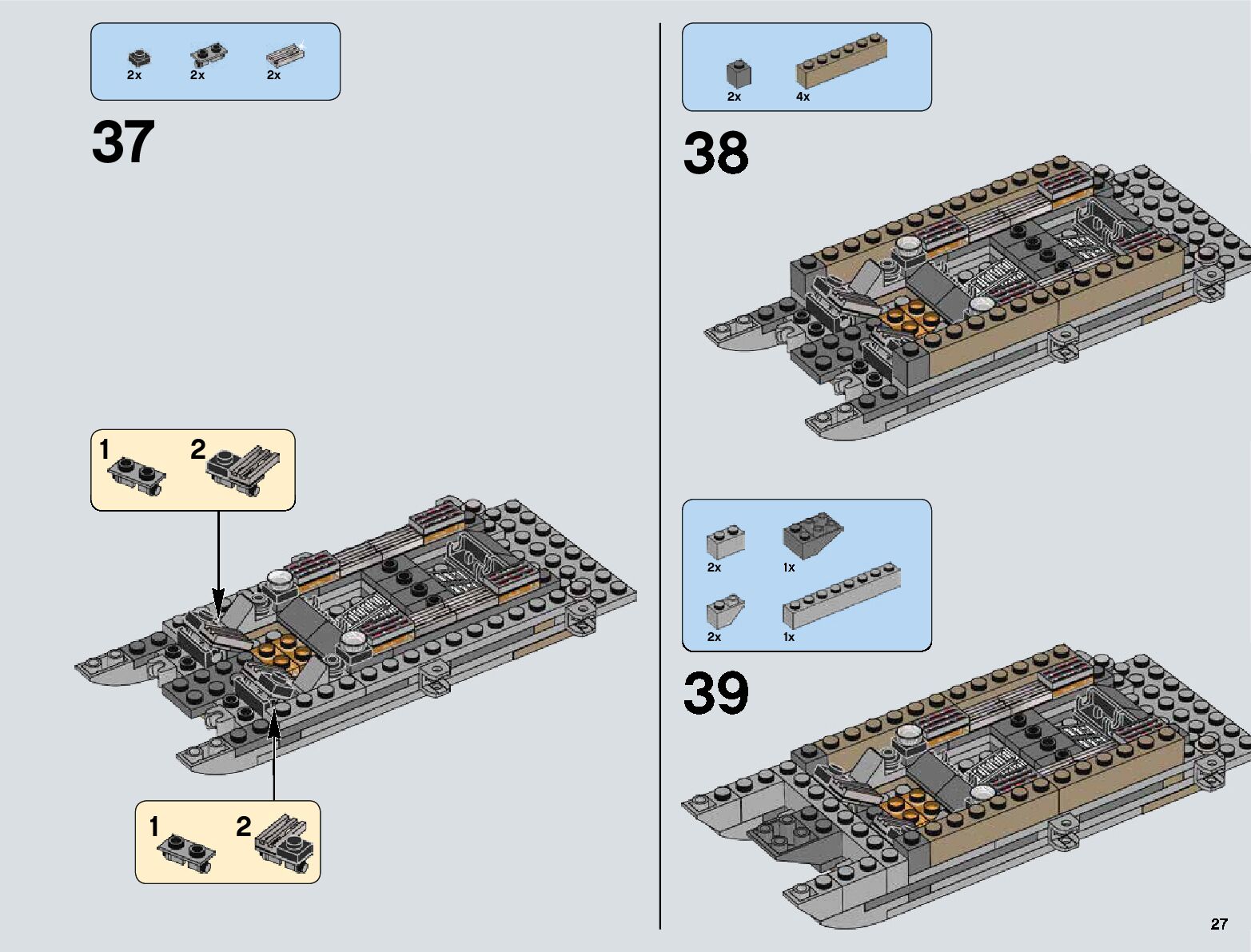 2x 2x 2x

37

1 2

1 2

2x 4x

38

2x 1x

2x 1x

39

27