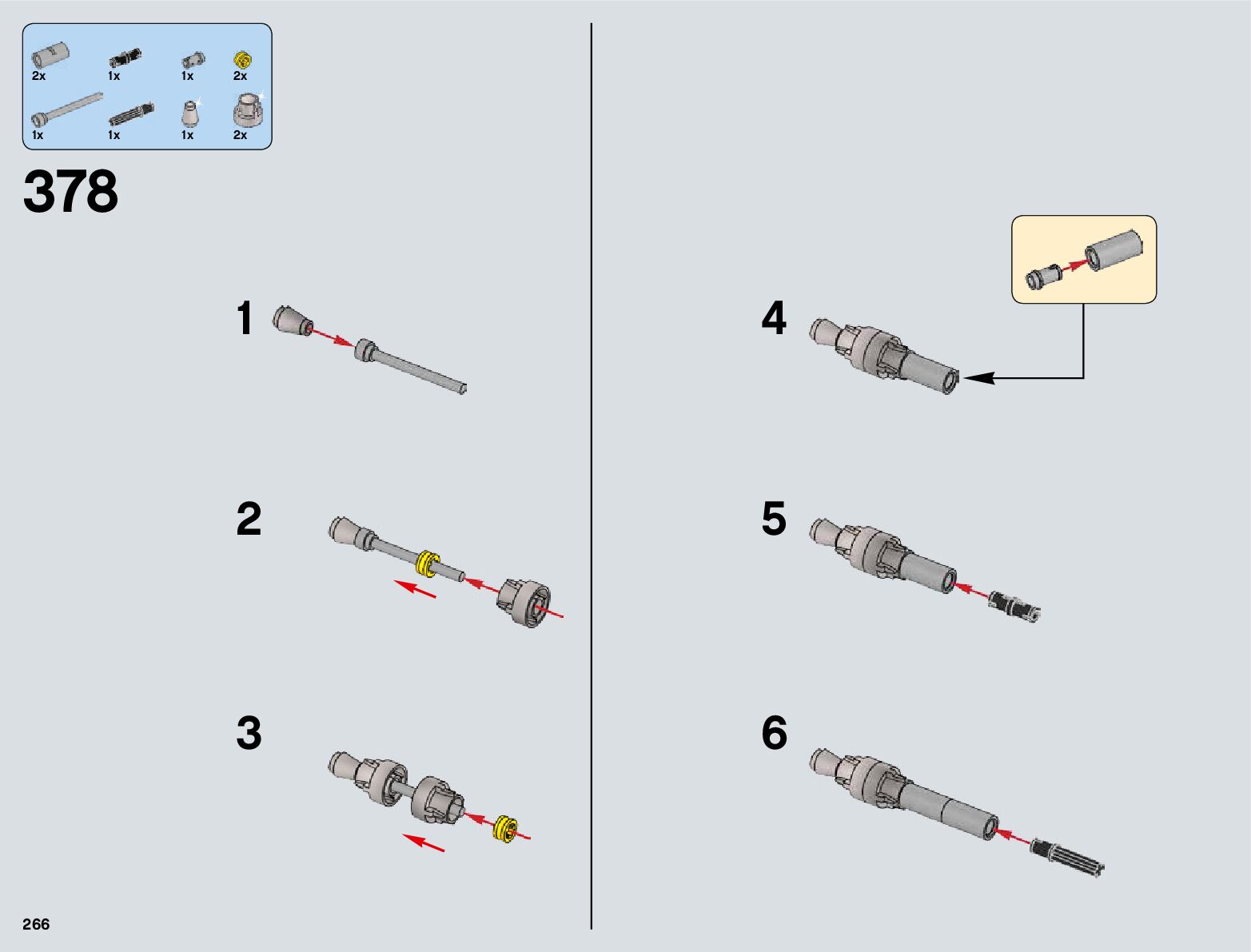 2x 1x 1x 2x
1x 1x 1x 2x

378

1

2

3

4

5

6

266