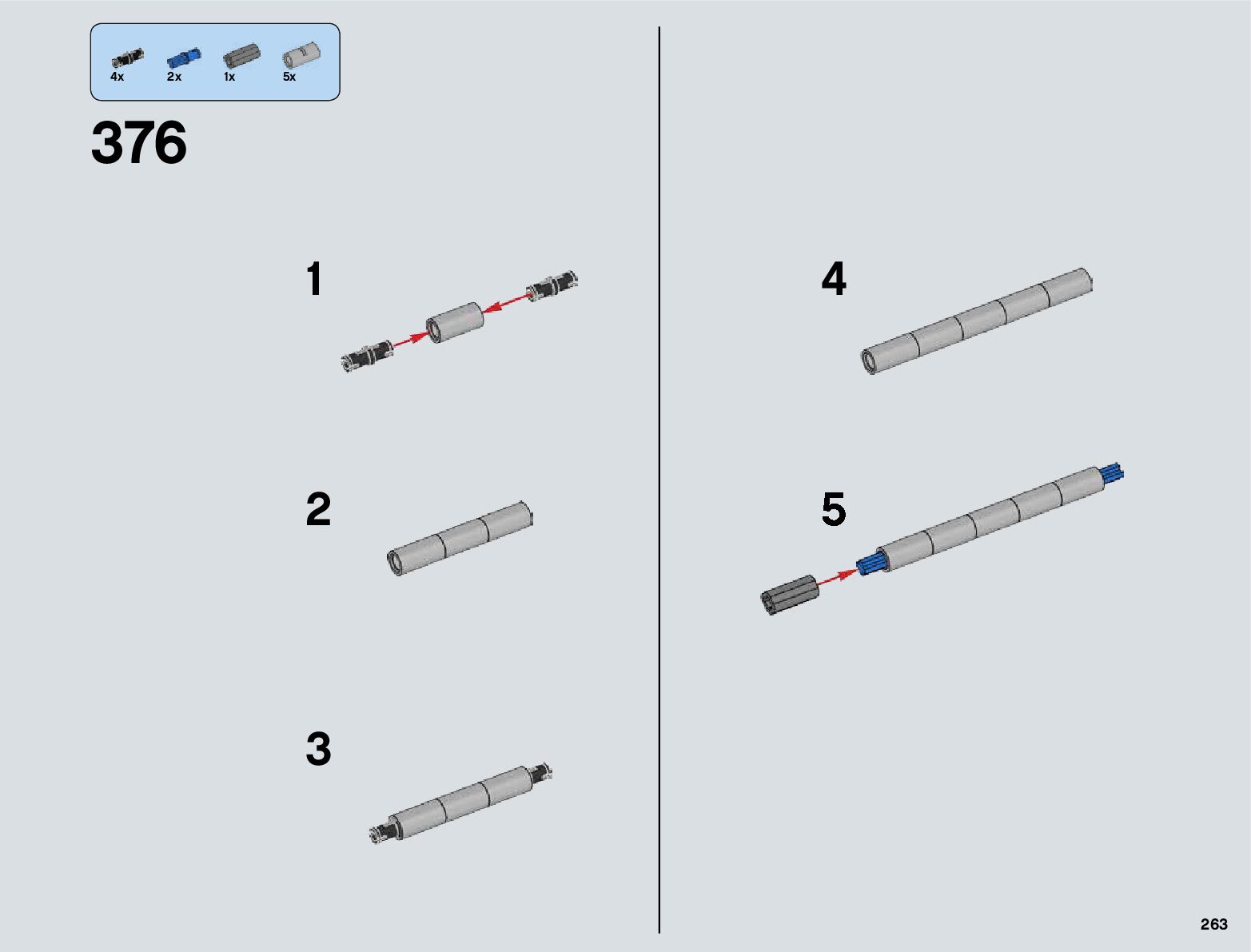 4x
2x
1x
5x

376

1

2

3

4

5

263