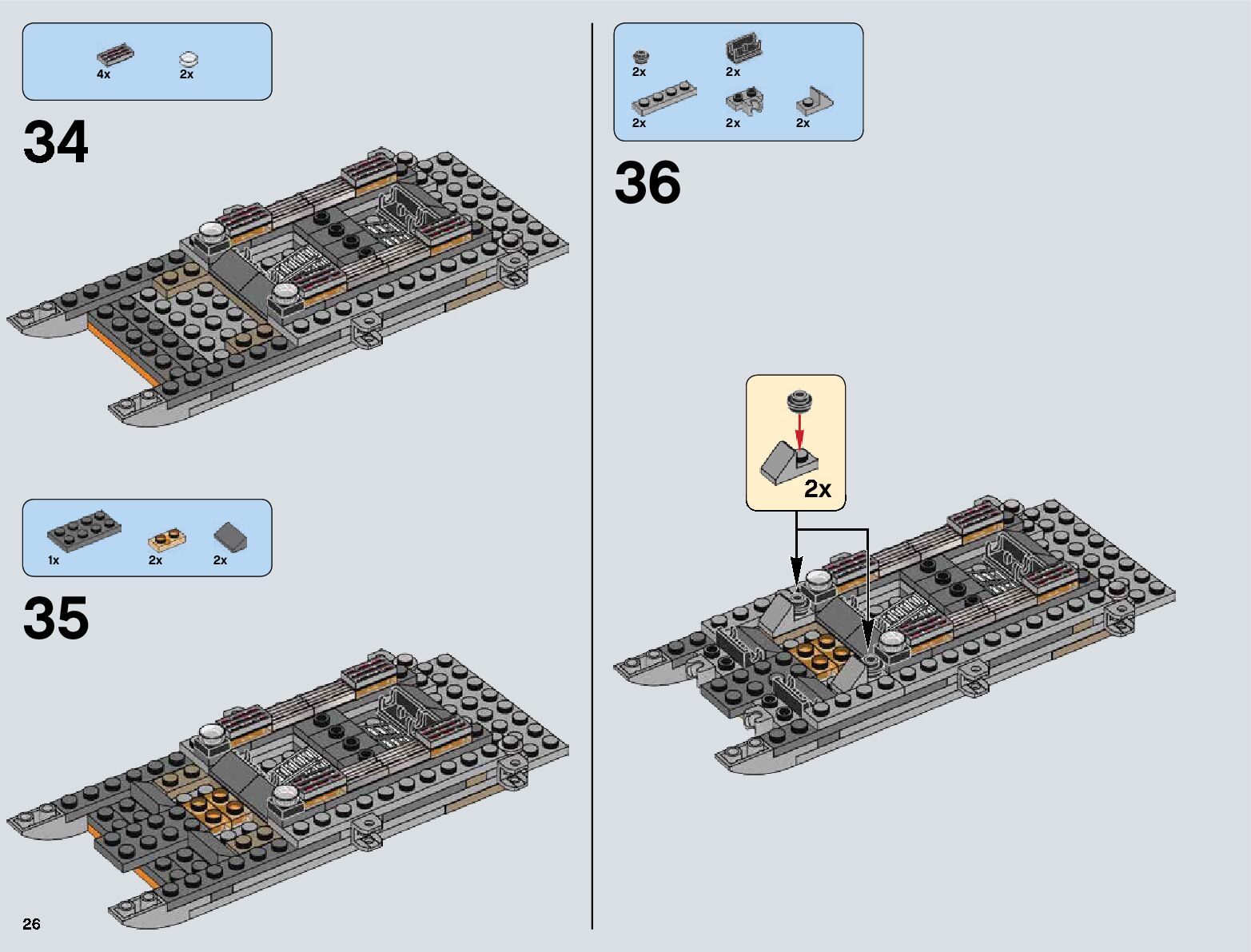 4x 2x

34

1x 2x 2x

35

26

2x 2x
2x 2x 2x

36

2x