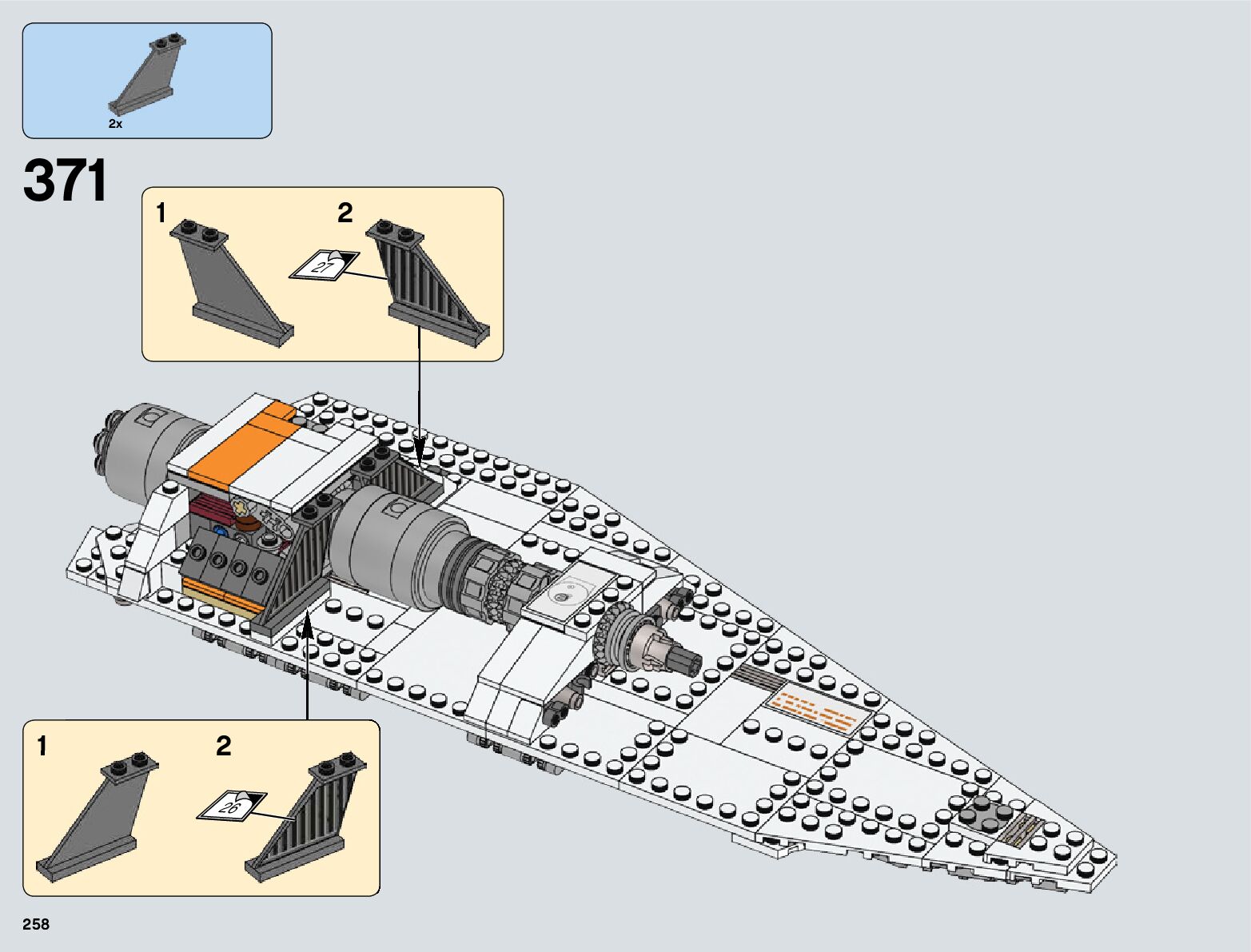 2x

371

1

2

27

1

2

26

258